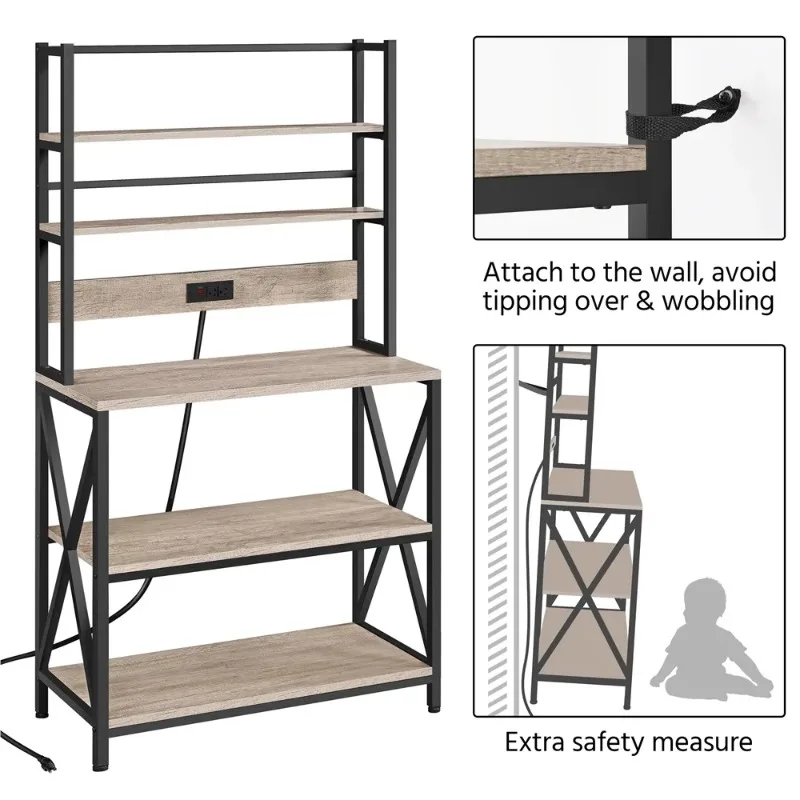 Attach to the wall, avoid tipping over & wobbling

Extra safety measure