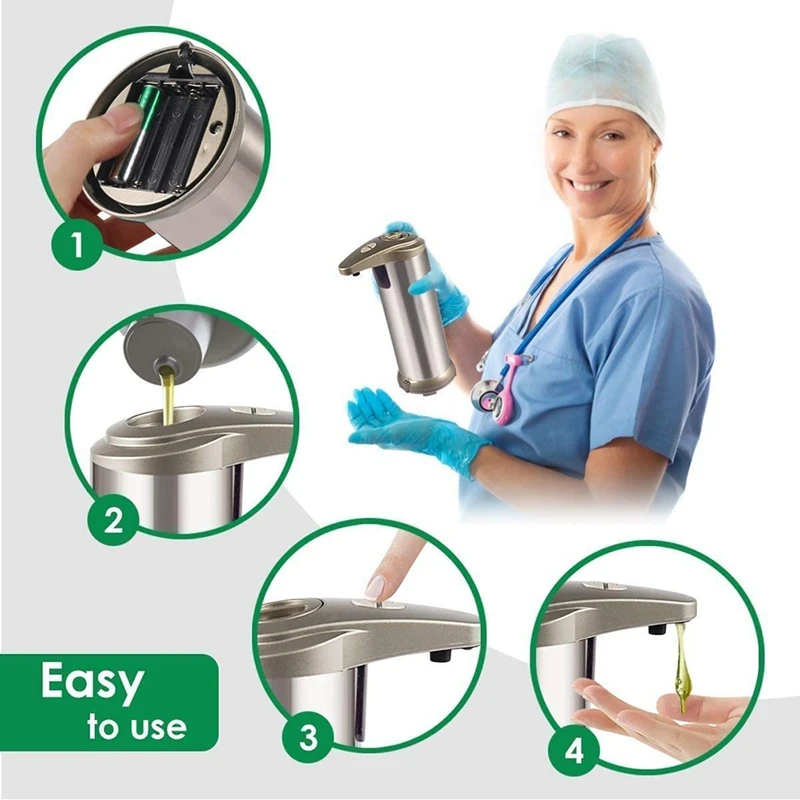 1

2

3

4

Easy
to use