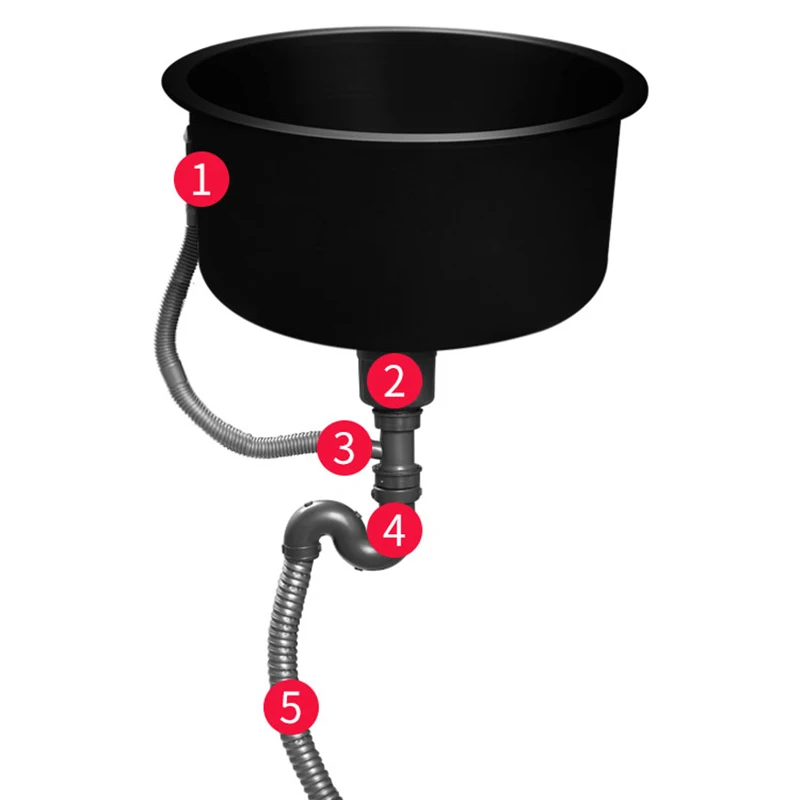 1

2

3

4

5