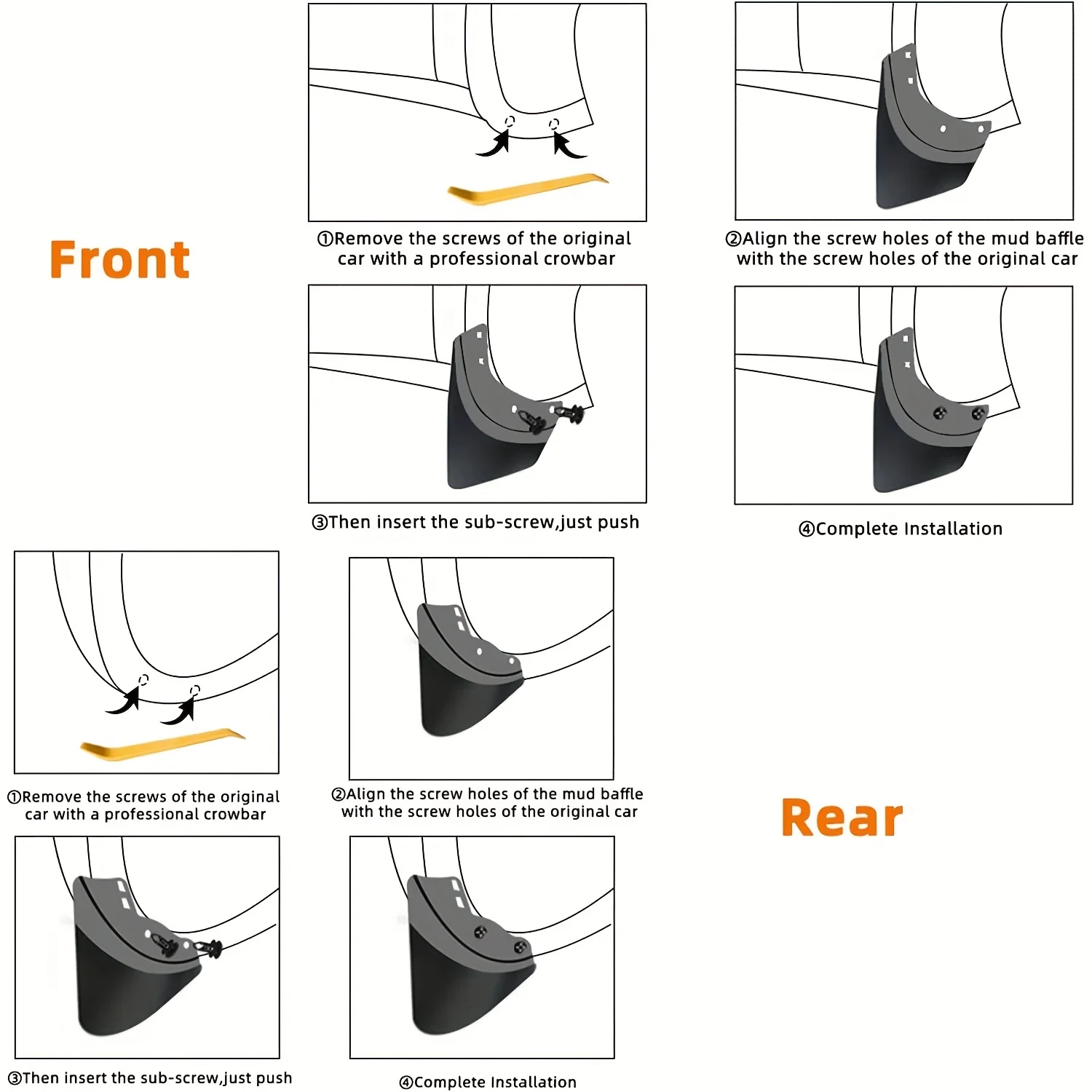 Front

①Remove the screws of the original car with a professional crowbar

②Align the screw holes of the mud baffle with the screw holes of the original car

③Then insert the sub-screw,just push

④Complete Installation

①Remove the screws of the original car with a professional crowbar

②Align the screw holes of the mud baffle with the screw holes of the original car

Rear

③Then insert the sub-screw,just push

④Complete Installation