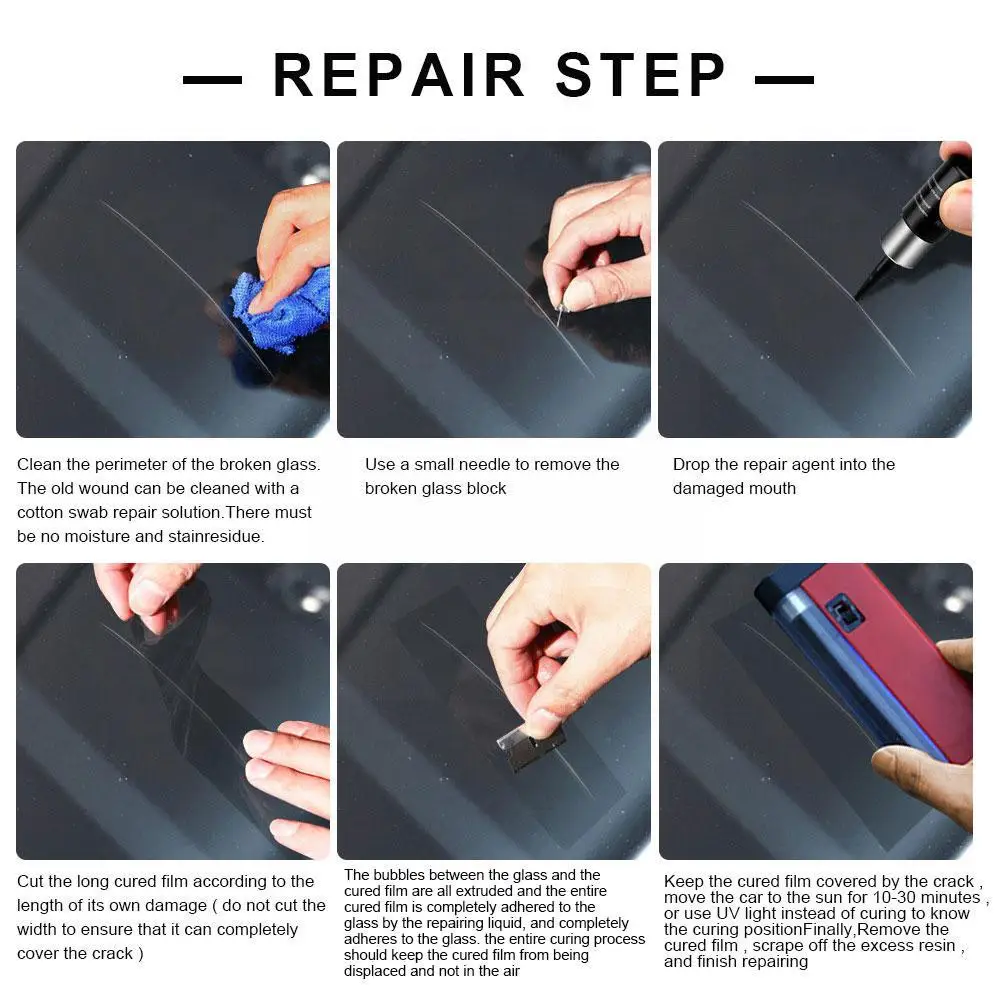 — REPAIR STEP —

Clean the perimeter of the broken glass. The old wound can be cleaned with a cotton swab repair solution.There must be no moisture and stainresidue.

Use a small needle to remove the broken glass block

Drop the repair agent into the damaged mouth

Cut the long cured film according to the length of its own damage ( do not cut the width to ensure that it can completely cover the crack )

The bubbles between the glass and the cured film are all extruded and the entire cured film is completely adhered to the glass by the repairing liquid, and completely adheres to the glass. the entire curing process should keep the cured film from being displaced and not in the air

Keep the cured film covered by the crack , move the car to the sun for 10-30 minutes , or use UV light instead of curing to know the curing positionFinally,Remove the cured film , scrape off the excess resin , and finish repairing