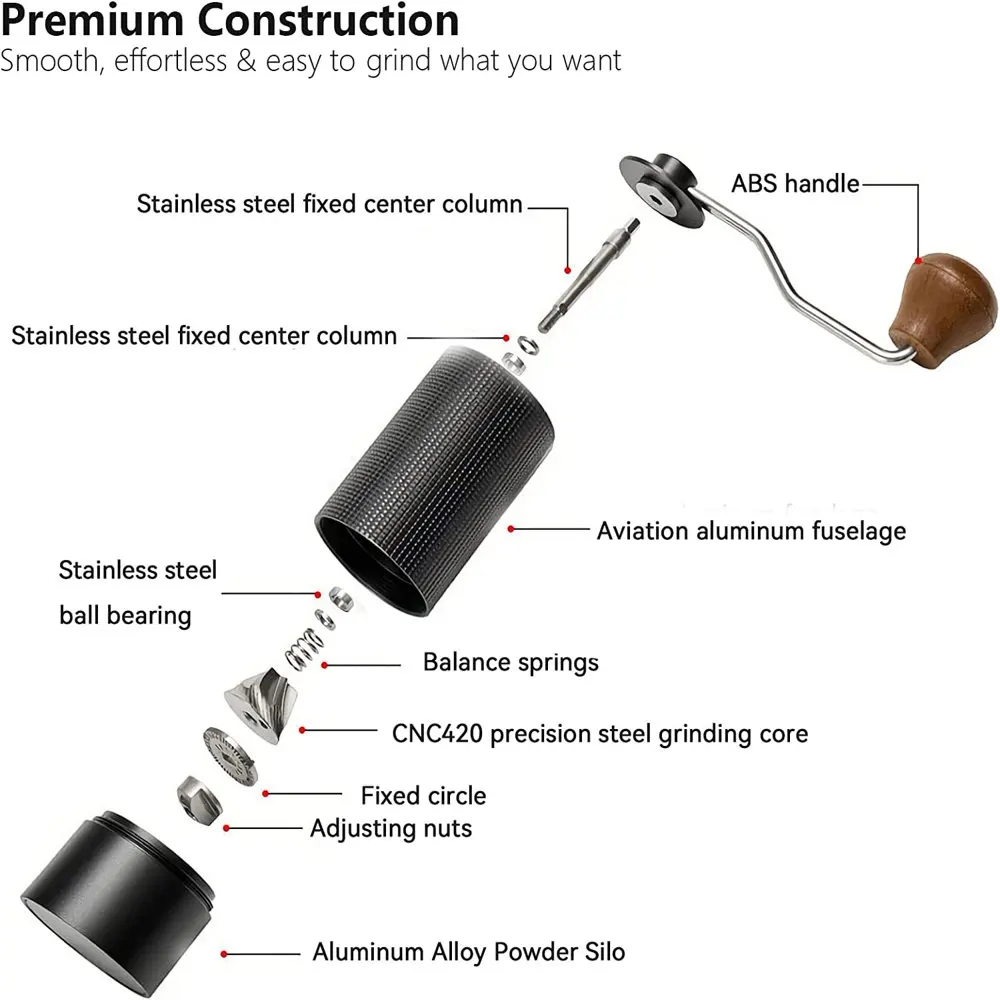 Premium Construction
Smooth, effortless & easy to grind what you want

Stainless steel fixed center column

ABS handle

Stainless steel fixed center column

Aviation aluminum fuselage

Stainless steel ball bearing

Balance springs

CNC420 precision steel grinding core

Fixed circle

Adjusting nuts

Aluminum Alloy Powder Silo