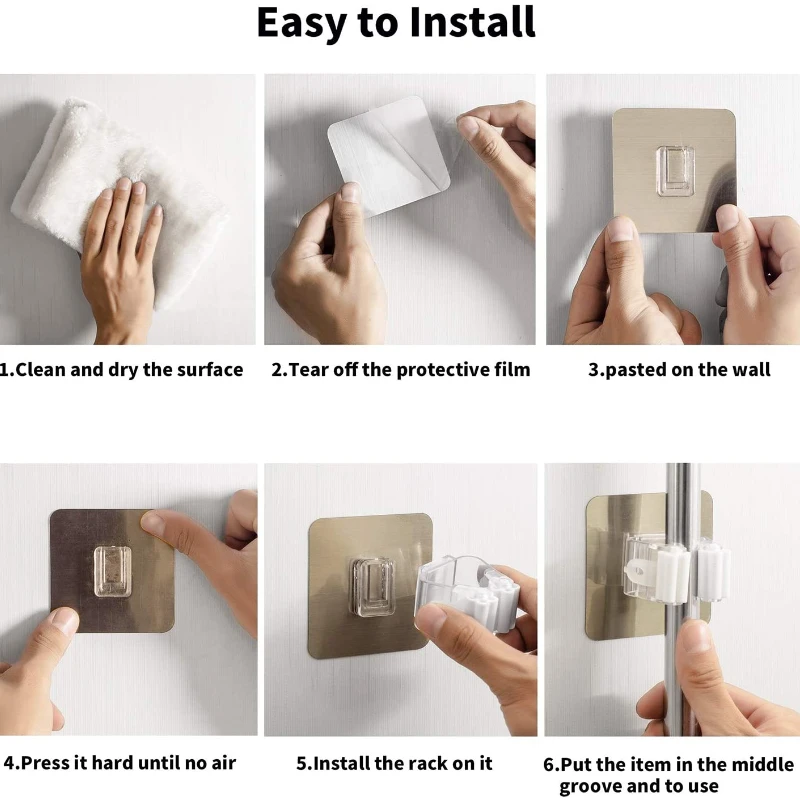 Easy to Install

1.Clean and dry the surface

2.Tear off the protective film

3.pasted on the wall

4.Press it hard until no air

5.Install the rack on it

6.Put the item in the middle groove and to use