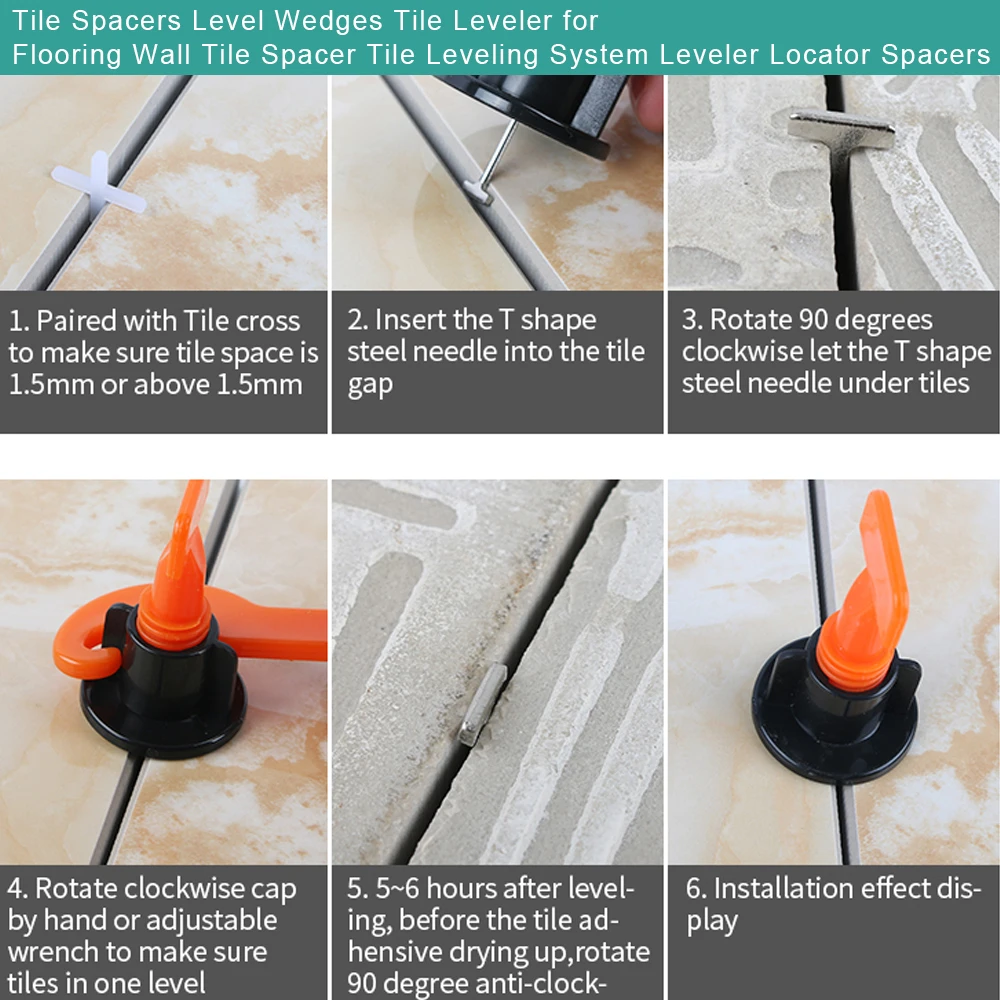 Tile Spacers Level Wedges Tile Leveler for Flooring Wall Tile Spacer Tile Leveling System Leveler Locator Spacers

1. Paired with Tile cross to make sure tile space is 1.5mm or above 1.5mm

2. Insert the T shape steel needle into the tile gap

3. Rotate 90 degrees clockwise let the T shape steel needle under tiles

4. Rotate clockwise cap by hand or adjustable wrench to make sure tiles in one level

5. 5~6 hours after leveling, before the tile adhensive drying up,rotate 90 degree anti-clock-

6. Installation effect display