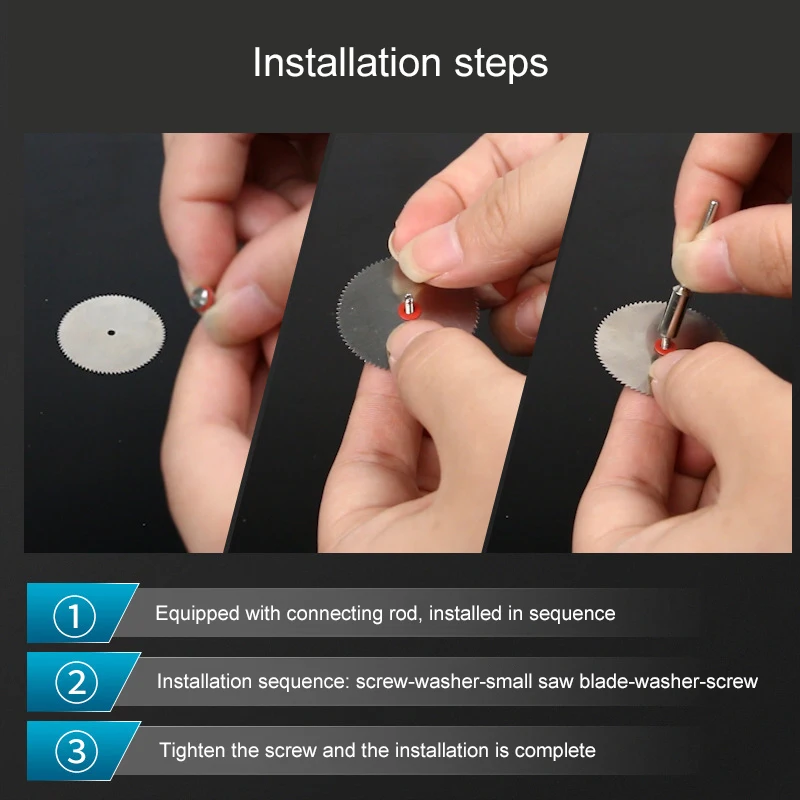 Installation steps

① Equipped with connecting rod, installed in sequence

② Installation sequence: screw-washer-small saw blade-washer-screw

③ Tighten the screw and the installation is complete