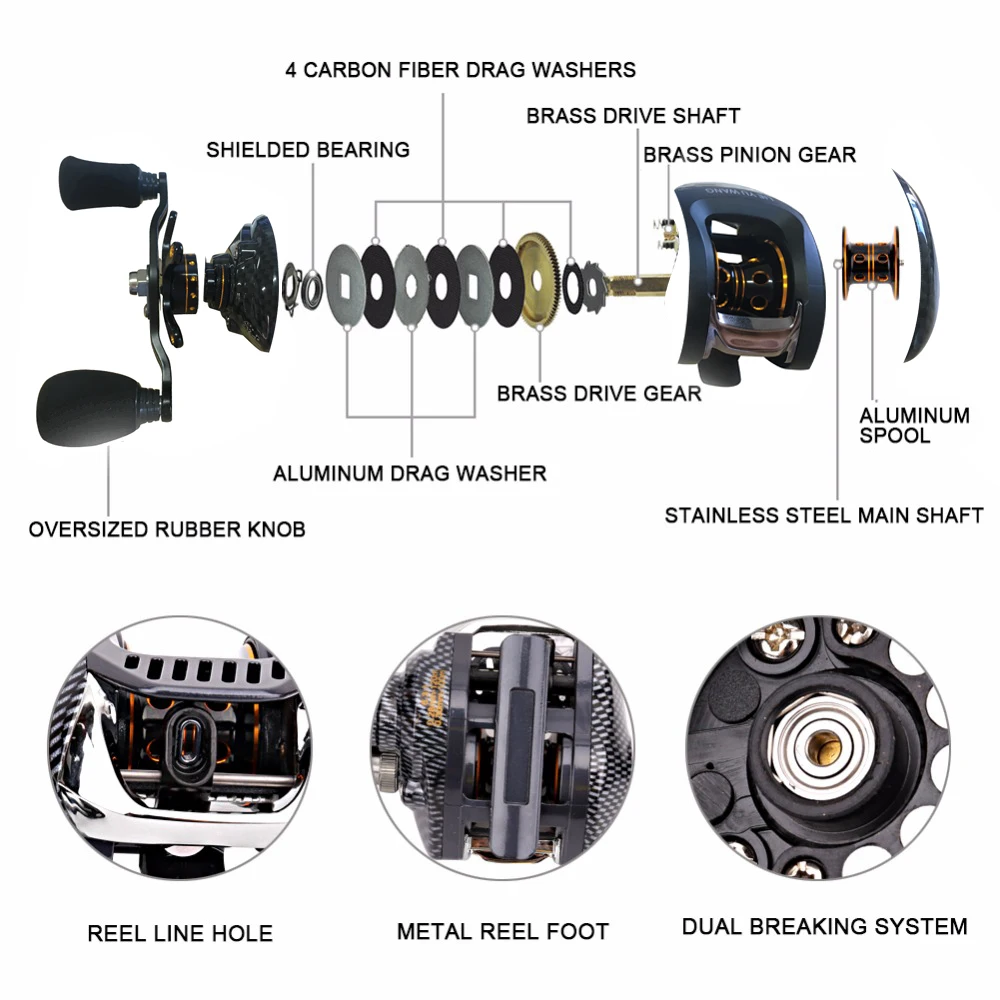 4 CARBON FIBER DRAG WASHERS

BRASS DRIVE SHAFT

SHIELDED BEARING

BRASS PINION GEAR

BRASS DRIVE GEAR

ALUMINUM SPOOL

ALUMINUM DRAG WASHER

STAINLESS STEEL MAIN SHAFT

OVERSIZED RUBBER KNOB

REEL LINE HOLE

METAL REEL FOOT

DUAL BREAKING SYSTEM