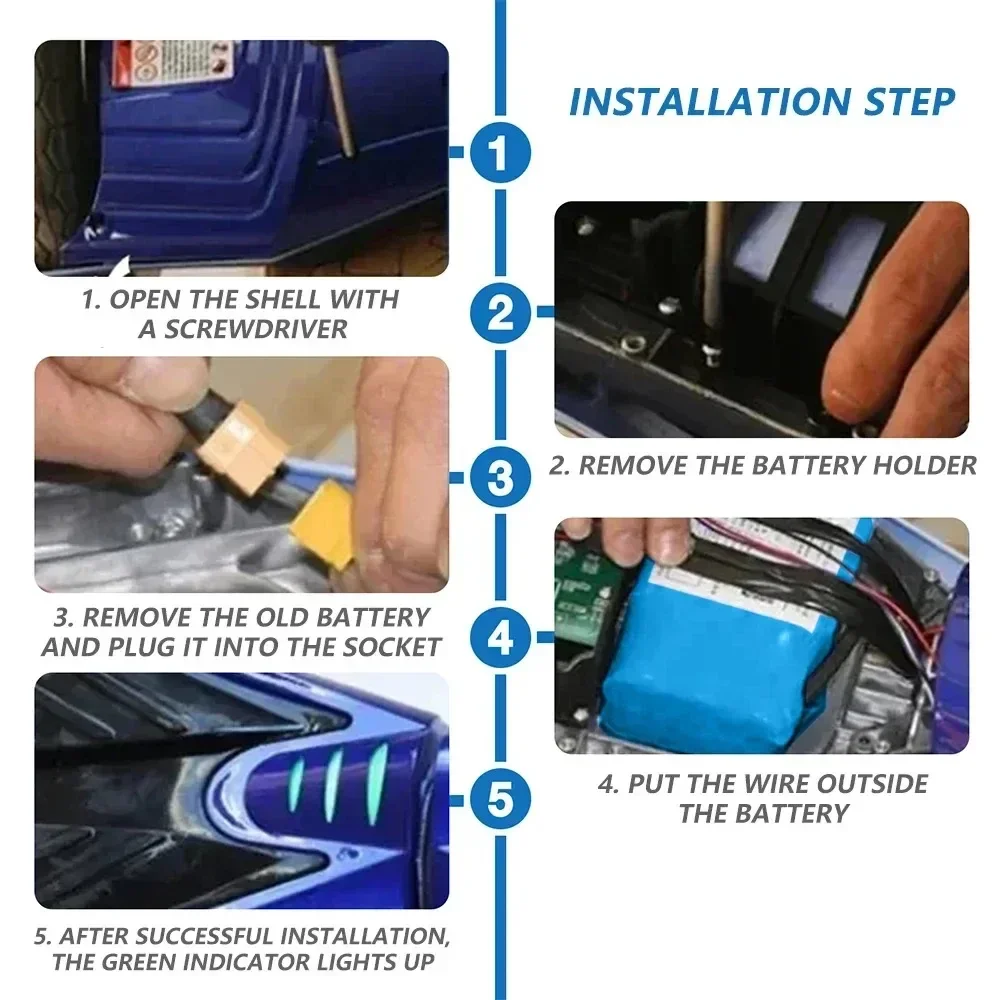 INSTALLATION STEP

1

1. OPEN THE SHELL WITH A SCREWDRIVER

2

2. REMOVE THE BATTERY HOLDER

3

3. REMOVE THE OLD BATTERY AND PLUG IT INTO THE SOCKET

4

4. PUT THE WIRE OUTSIDE THE BATTERY

5

5. AFTER SUCCESSFUL INSTALLATION, THE GREEN INDICATOR LIGHTS UP