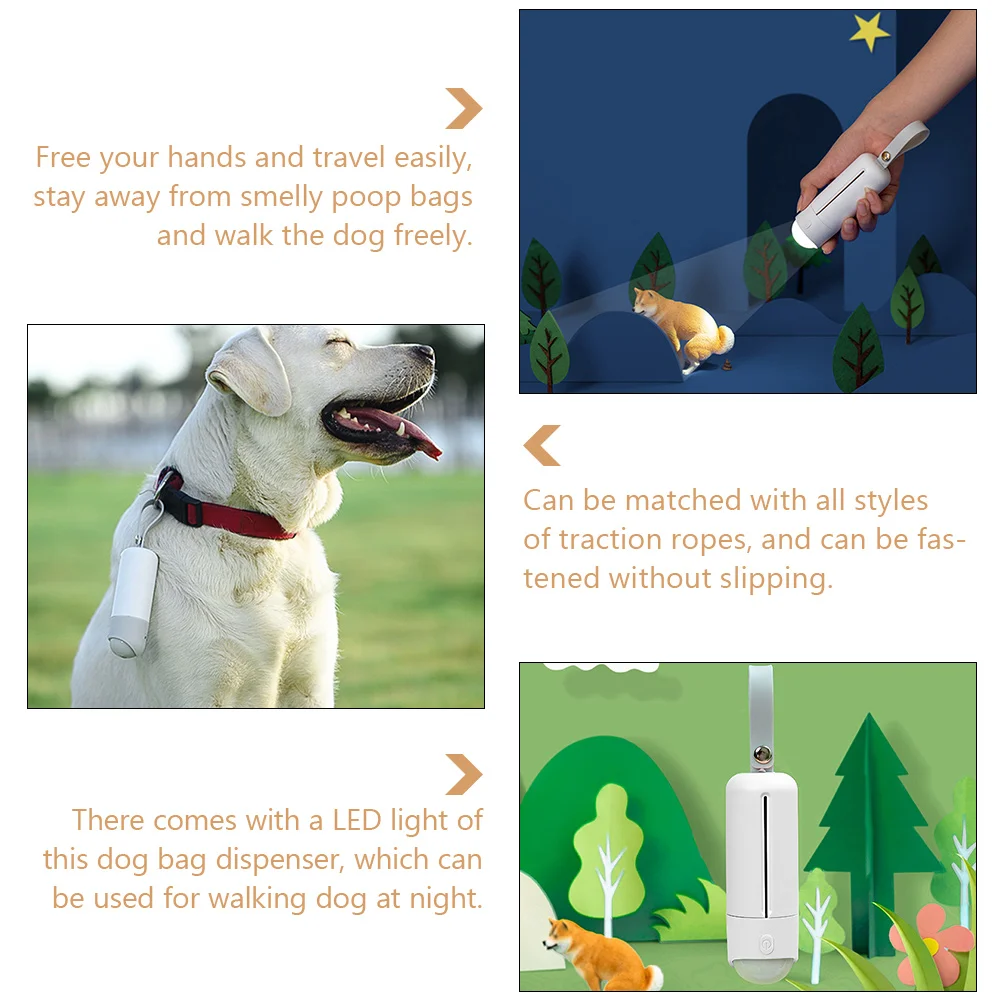 Free your hands and travel easily, stay away from smelly poop bags and walk the dog freely.

Can be matched with all styles of traction ropes, and can be fastened without slipping.

There comes with a LED light of this dog bag dispenser, which can be used for walking dog at night.