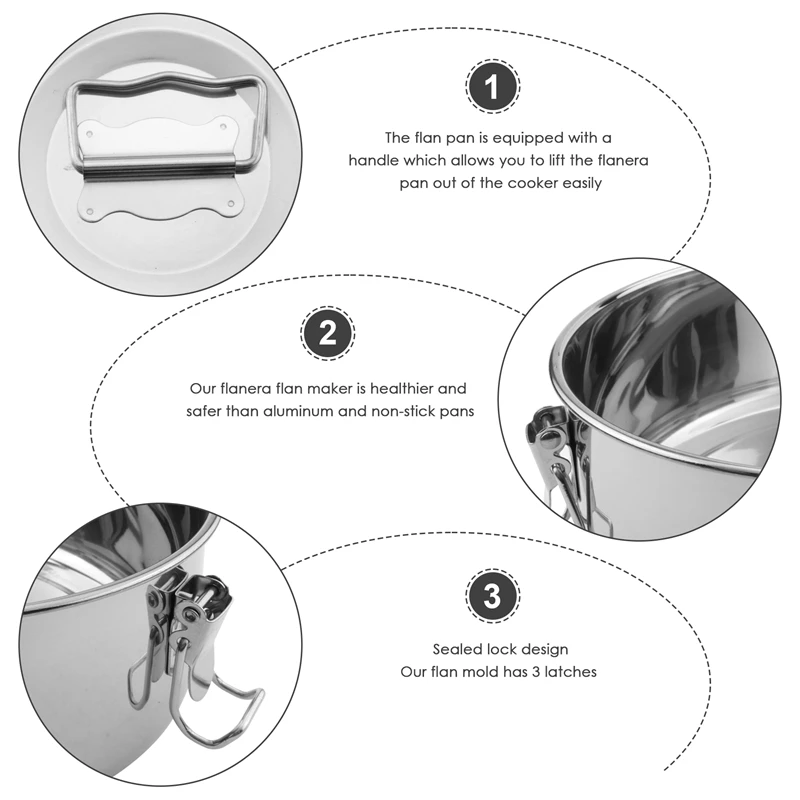 1

The flan pan is equipped with a handle which allows you to lift the flanera pan out of the cooker easily

2

Our flanera flan maker is healthier and safer than aluminum and non-stick pans

3

Sealed lock design
Our flan mold has 3 latches