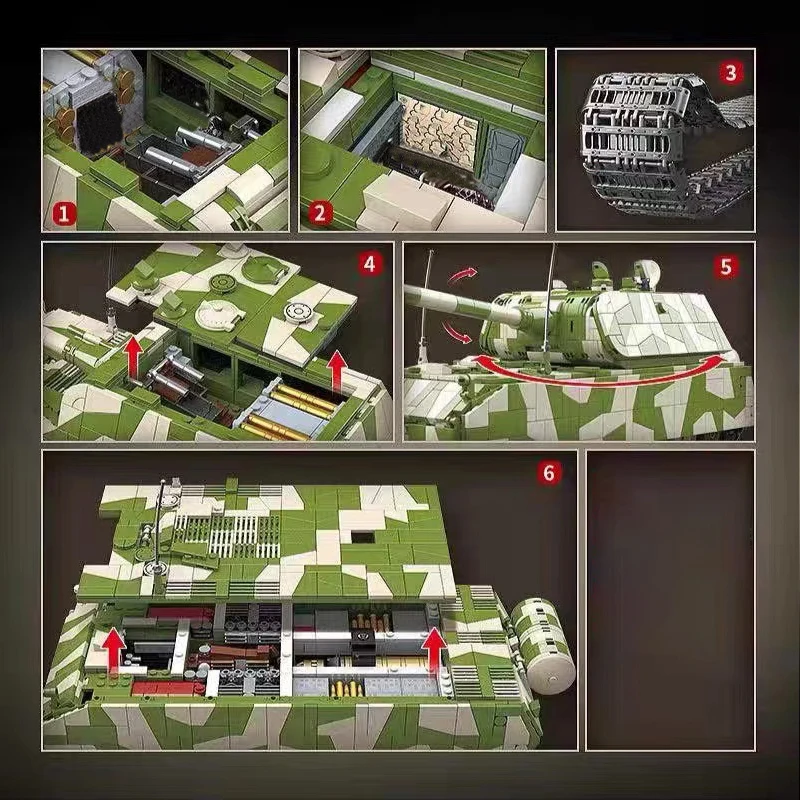 1

2

3

4

5

6