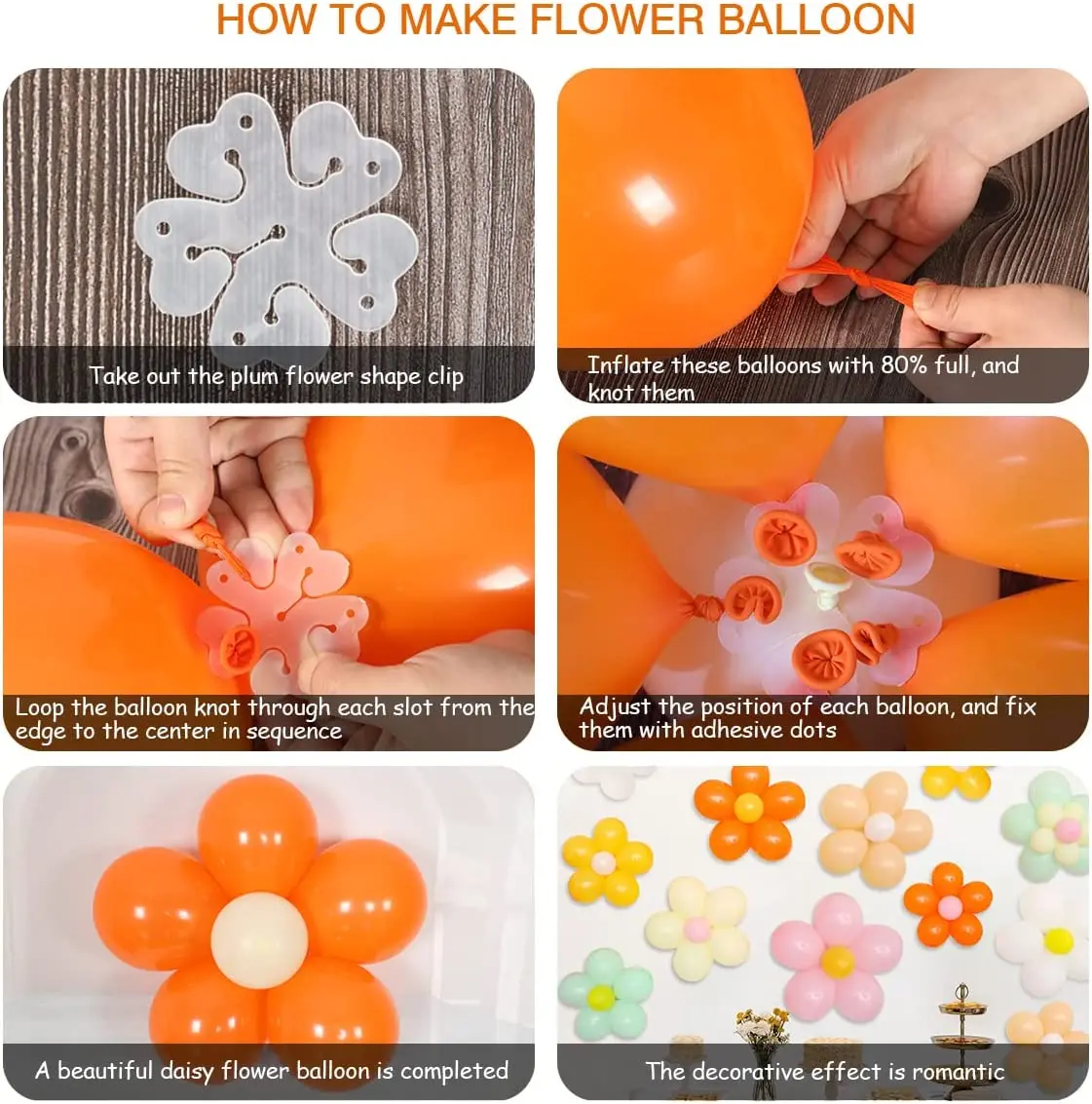 HOW TO MAKE FLOWER BALLOON

Take out the plum flower shape clip

Inflate these balloons with 80% full, and knot them

Loop the balloon knot through each slot from the edge to the center in sequence

Adjust the position of each balloon, and fix them with adhesive dots

A beautiful daisy flower balloon is completed

The decorative effect is romantic