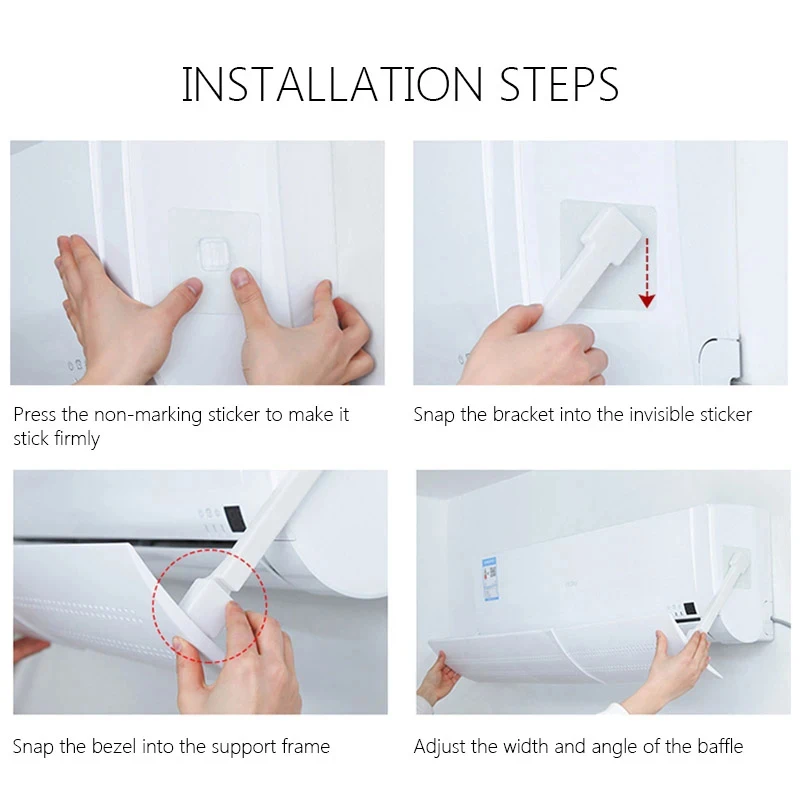 INSTALLATION STEPS

Press the non-marking sticker to make it stick firmly

Snap the bracket into the invisible sticker

Snap the bezel into the support frame

Adjust the width and angle of the baffle