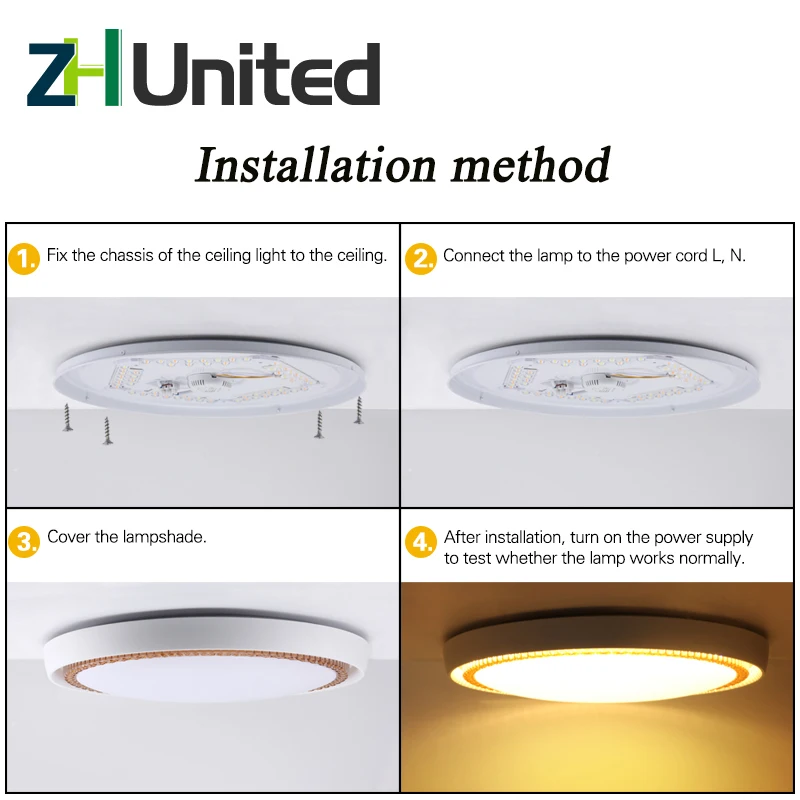 ZH United

Installation method

1. Fix the chassis of the ceiling light to the ceiling.

2. Connect the lamp to the power cord L, N.

3. Cover the lampshade.

4. After installation, turn on the power supply to test whether the lamp works normally.