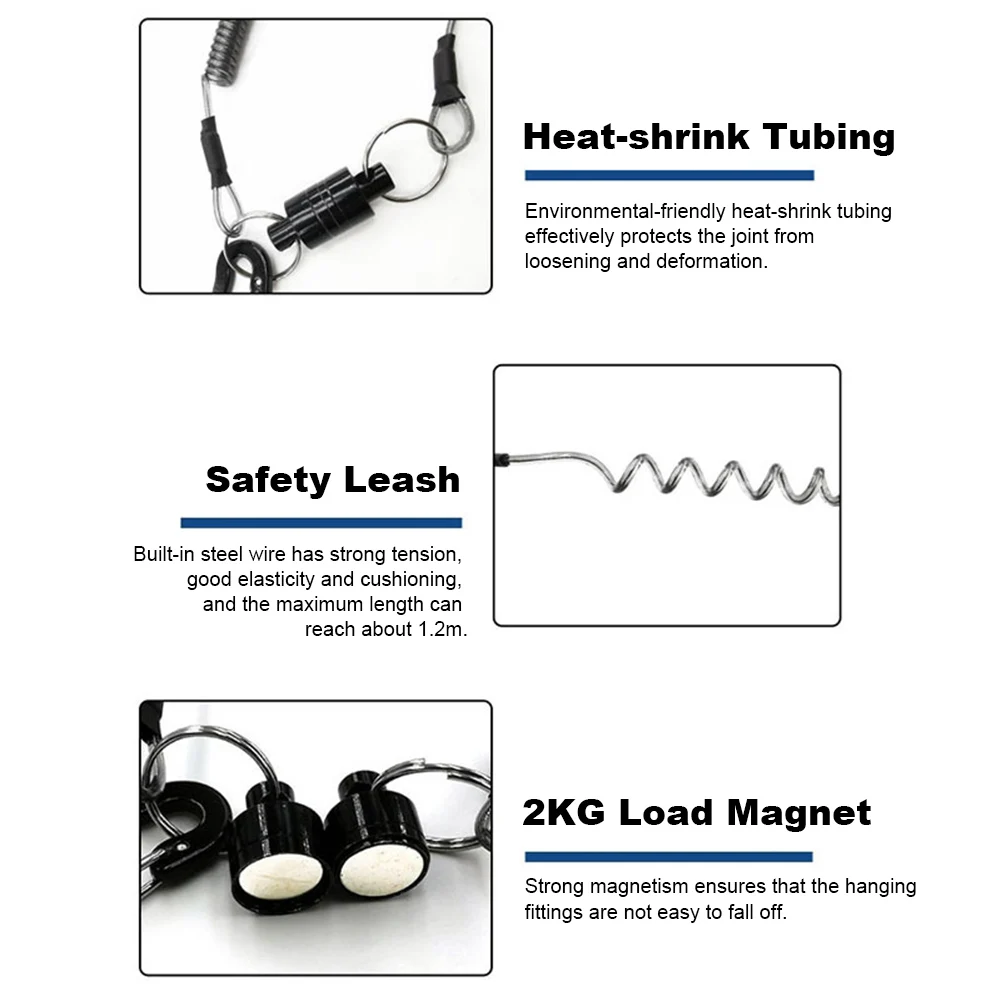 Heat-shrink Tubing

Environmental-friendly heat-shrink tubing effectively protects the joint from loosening and deformation.

Safety Leash

Built-in steel wire has strong tension, good elasticity and cushioning, and the maximum length can reach about 1.2m.

2KG Load Magnet

Strong magnetism ensures that the hanging fittings are not easy to fall off.