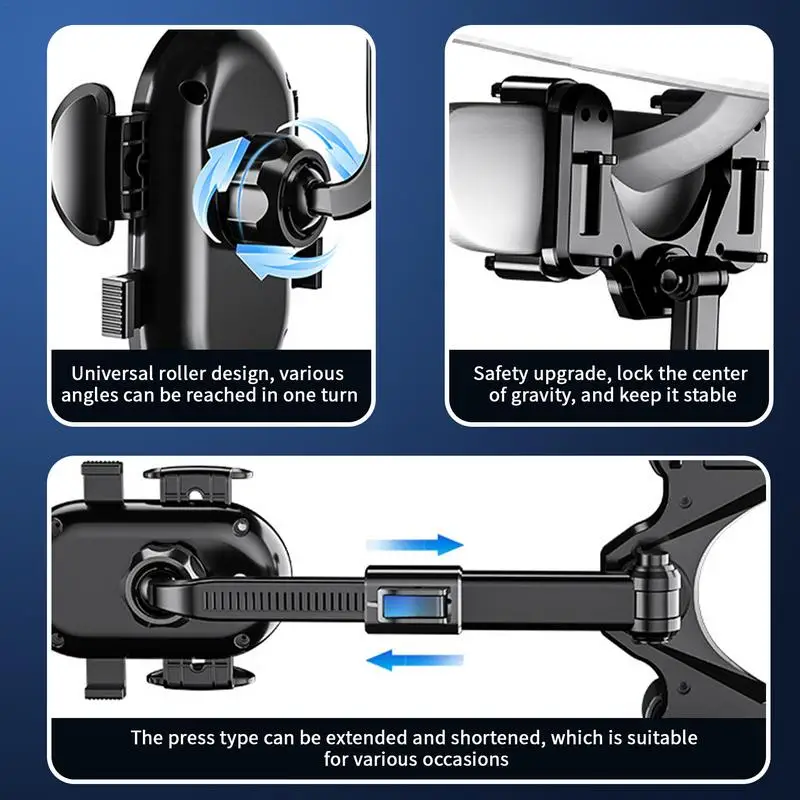 Universal roller design, various angles can be reached in one turn

Safety upgrade, lock the center of gravity, and keep it stable

The press type can be extended and shortened, which is suitable for various occasions