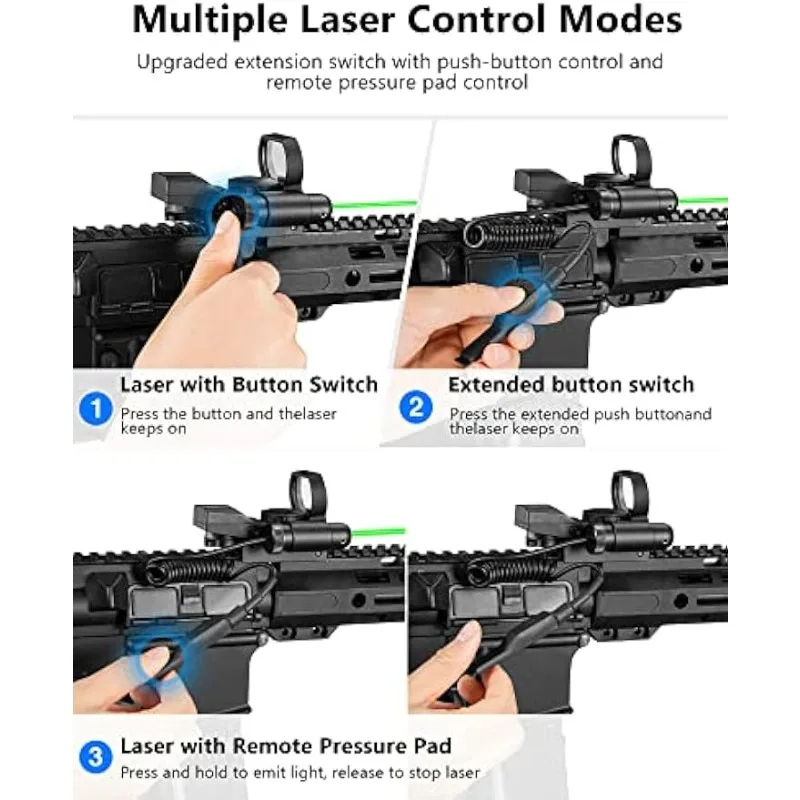 Multiple Laser Control Modes

Upgraded extension switch with push-button control and remote pressure pad control

1

Laser with Button Switch

Press the button and thelaser keeps on

2

Extended button switch

Press the extended push buttonand thelaser keeps on

3

Laser with Remote Pressure Pad

Press and hold to emit light, release to stop laser