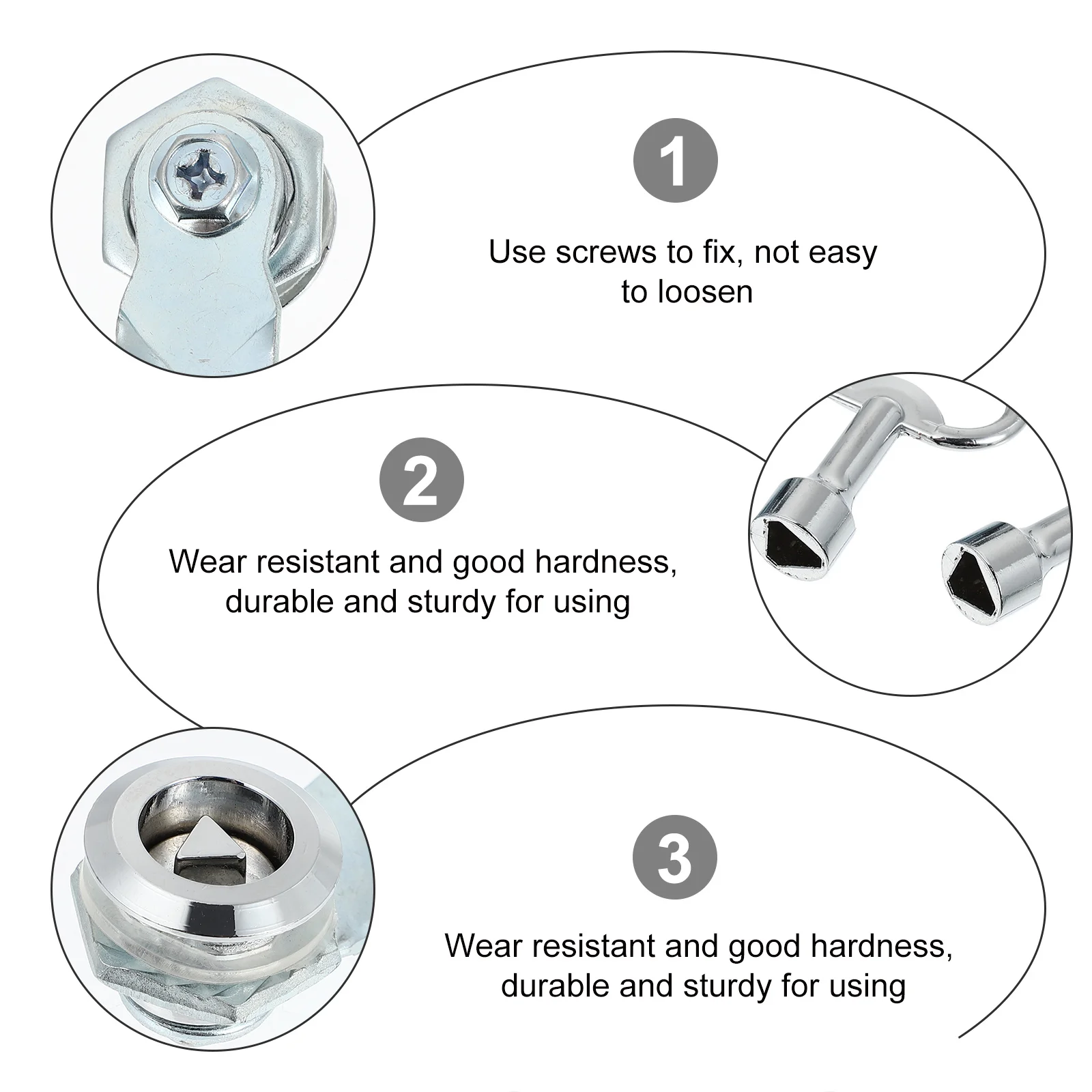 1

Use screws to fix, not easy to loosen

2

Wear resistant and good hardness, durable and sturdy for using

3

Wear resistant and good hardness, durable and sturdy for using