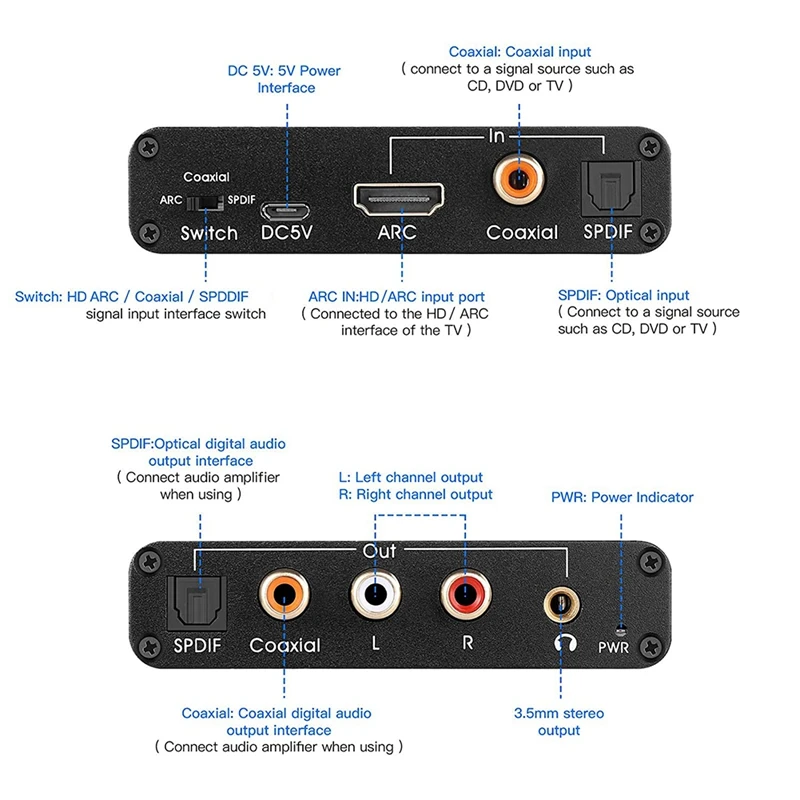 DC 5V: 5V Power Interface

Coaxial: Coaxial input
( connect to a signal source such as CD, DVD or TV )

In

Coaxial
ARC
SPDIF
Switch

DC5V

ARC

Coaxial

SPDIF

Switch: HD ARC / Coaxial / SPDDIF signal input interface switch

ARC IN:HD/ARC input port
( Connected to the HD / ARC interface of the TV )

SPDIF: Optical input
( Connect to a signal source such as CD, DVD or TV )

SPDIF:Optical digital audio output interface
( Connect audio amplifier when using )

L: Left channel output
R: Right channel output

PWR: Power Indicator

Out

SPDIF

Coaxial

L

R

PWR

Coaxial: Coaxial digital audio output interface
( Connect audio amplifier when using )

3.5mm stereo output