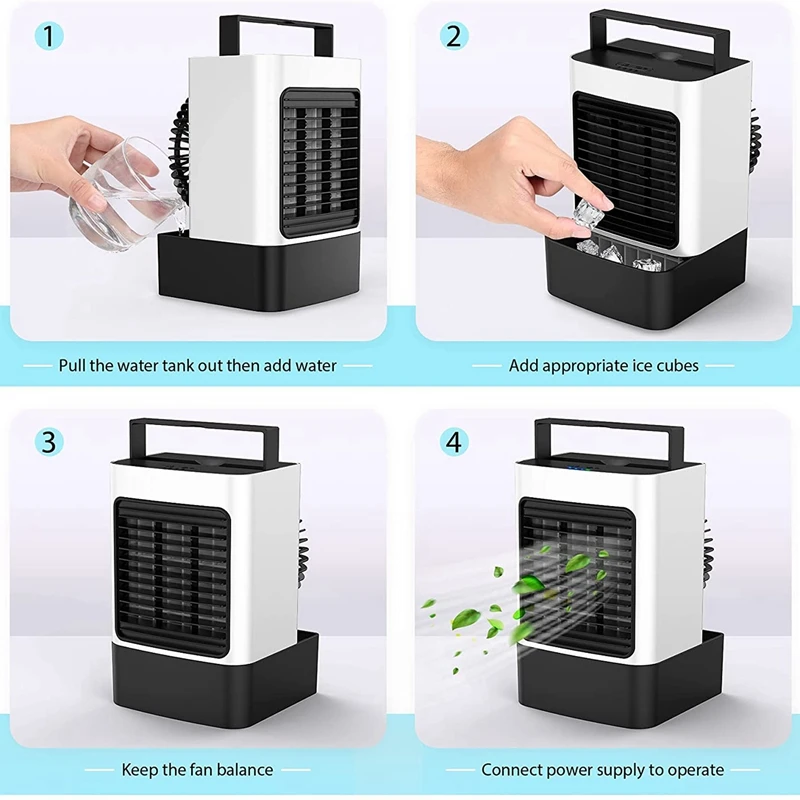 1

Pull the water tank out then add water

2

Add appropriate ice cubes

3

Keep the fan balance

4

Connect power supply to operate