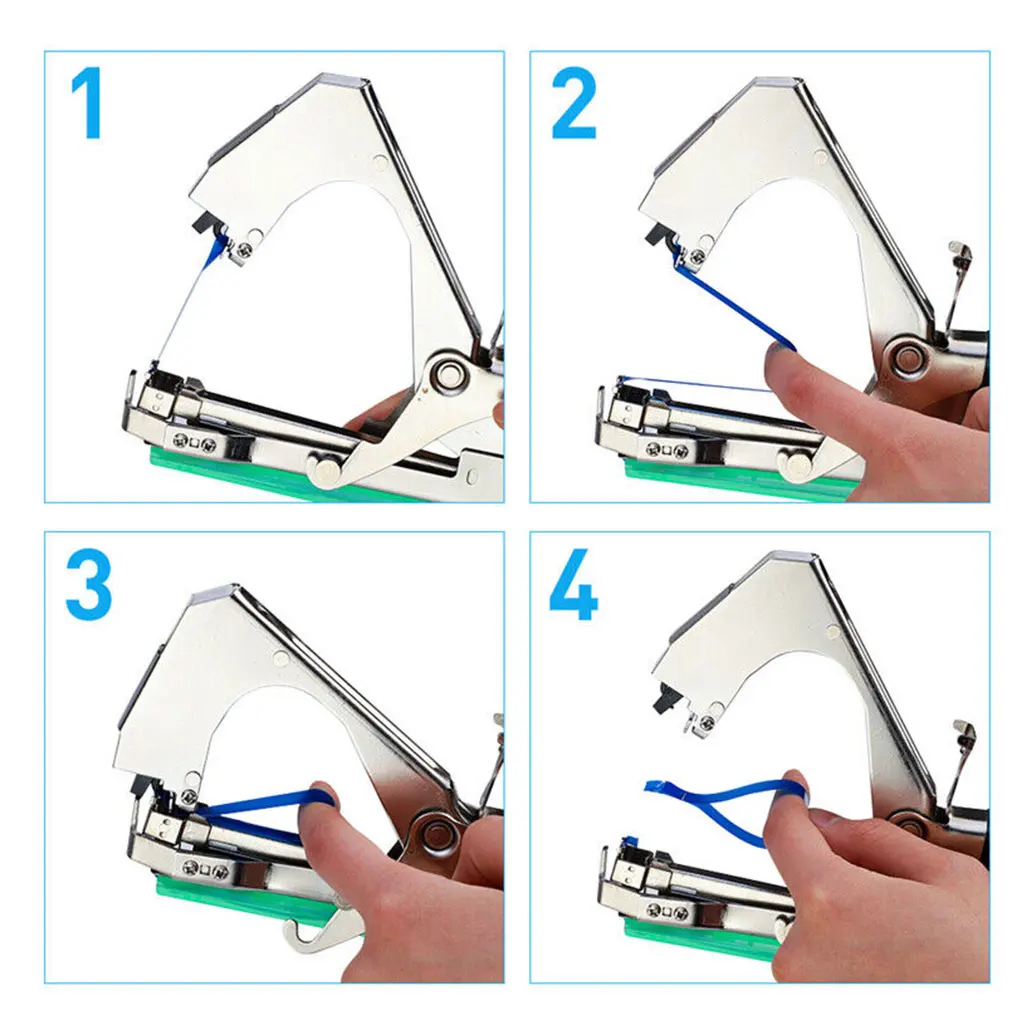 1

2

3

4