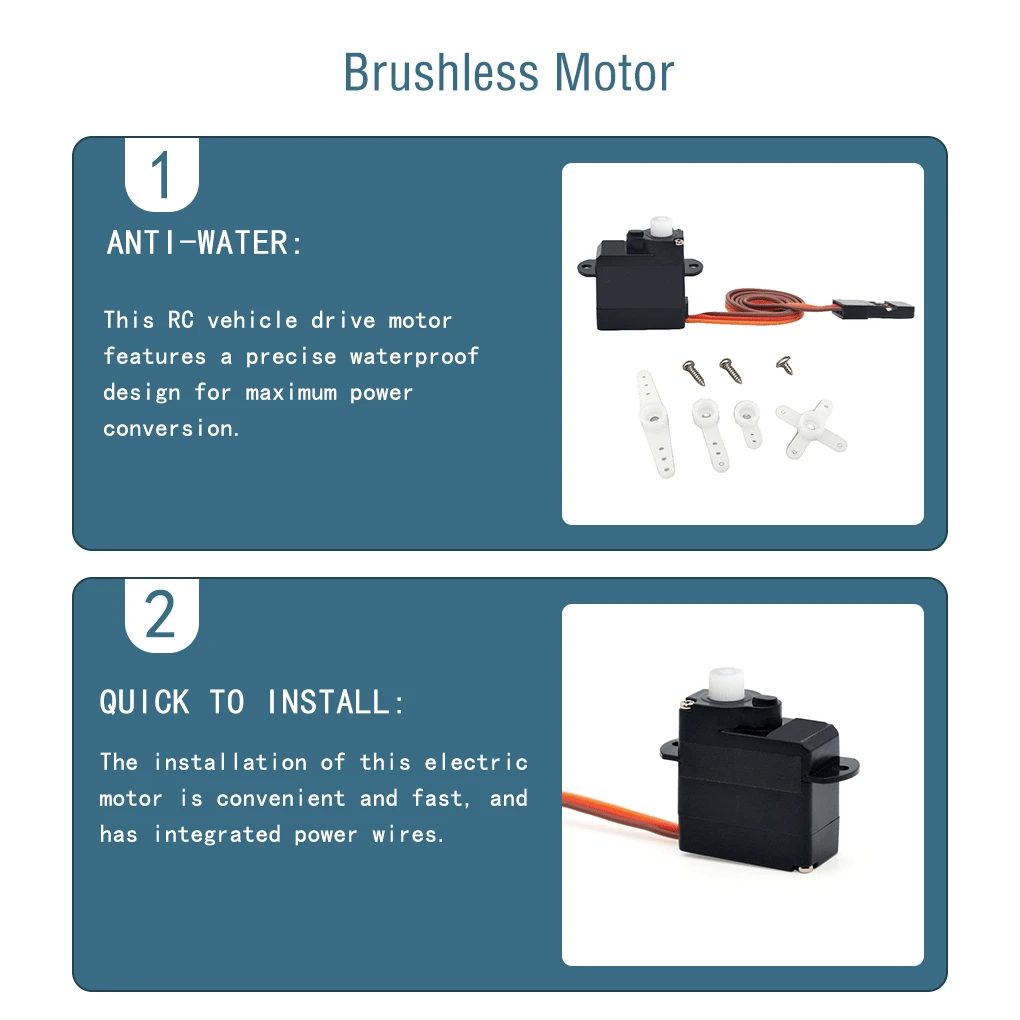 Brushless Motor

1

ANTI-WATER:

This RC vehicle drive motor features a precise waterproof design for maximum power conversion.

2

QUICK TO INSTALL:

The installation of this electric motor is convenient and fast, and has integrated power wires.