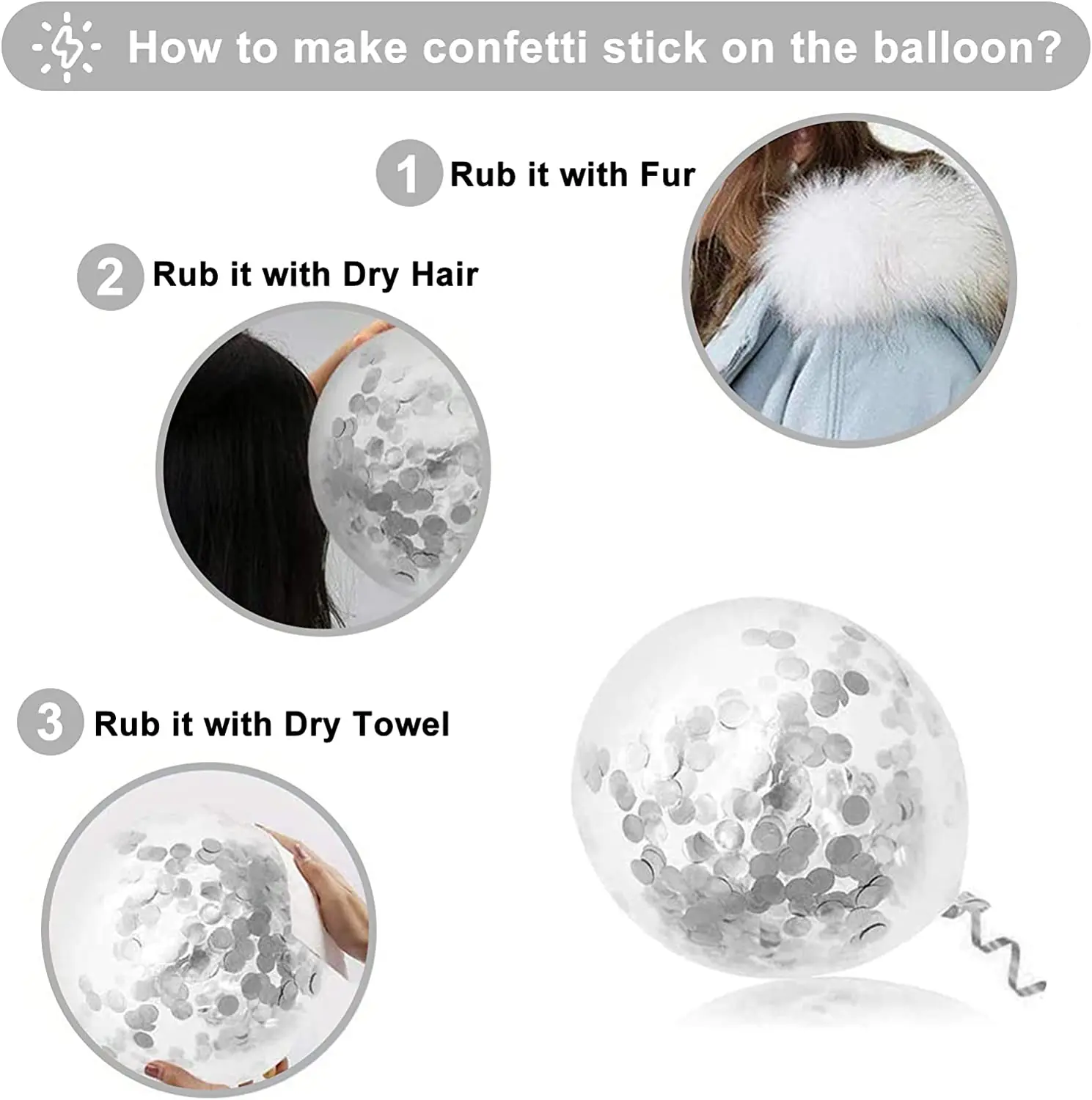 How to make confetti stick on the balloon?

1 Rub it with Fur

2 Rub it with Dry Hair

3 Rub it with Dry Towel