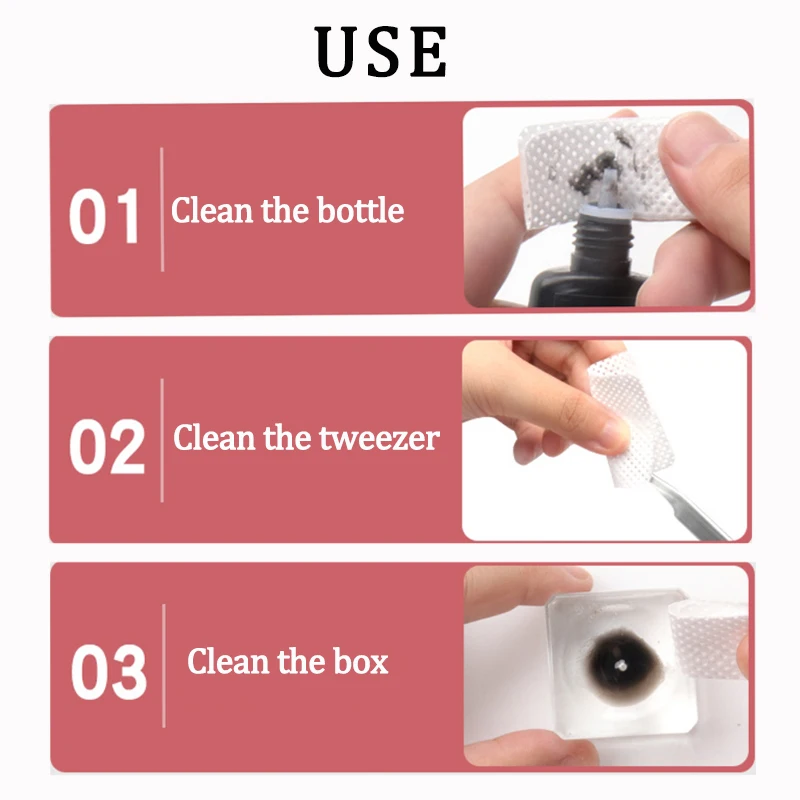 USE

01 Clean the bottle

02 Clean the tweezer

03 Clean the box