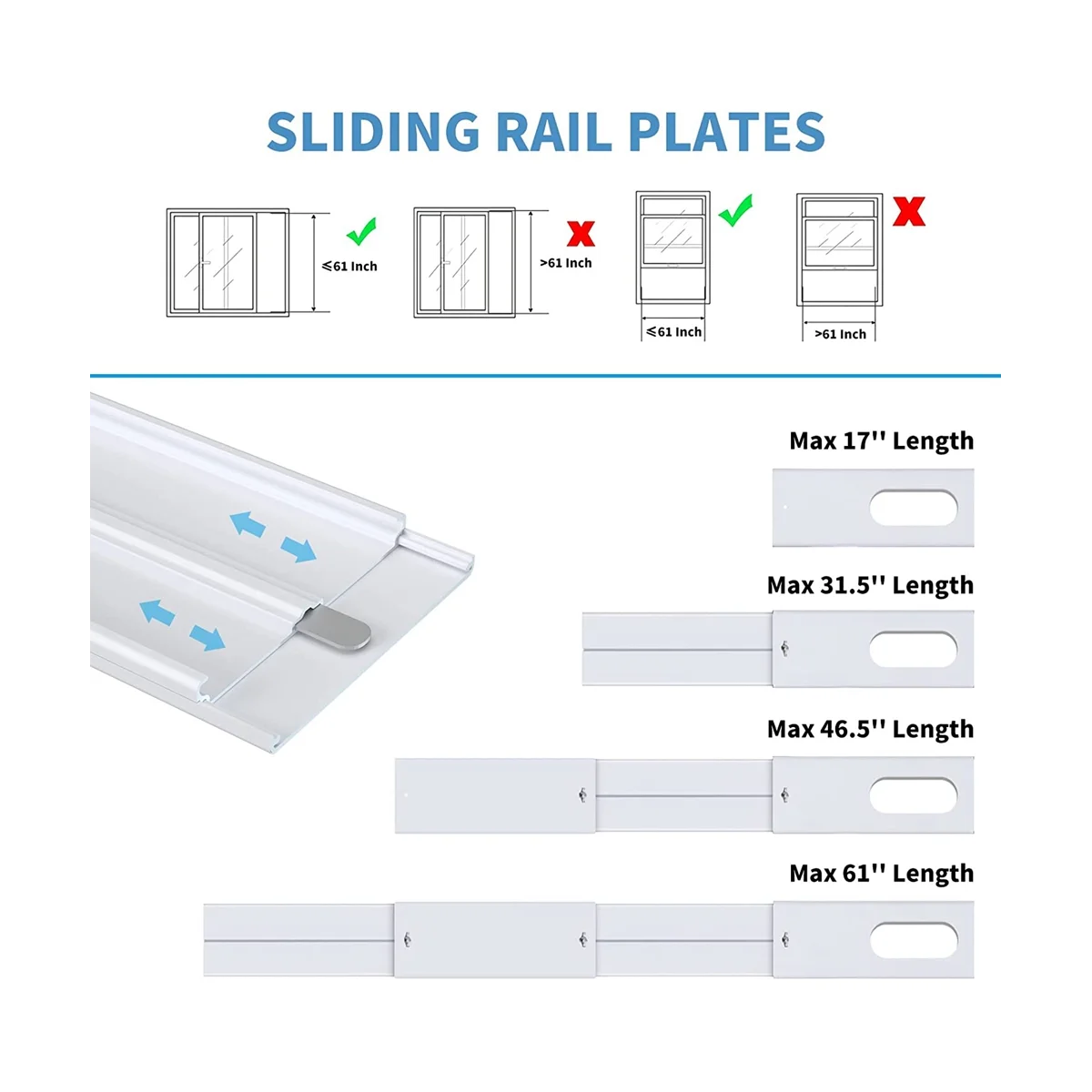 SLIDING RAIL PLATES

≤61 Inch

>61 Inch

≤61 Inch

>61 Inch

Max 17'' Length

Max 31.5'' Length

Max 46.5'' Length

Max 61'' Length