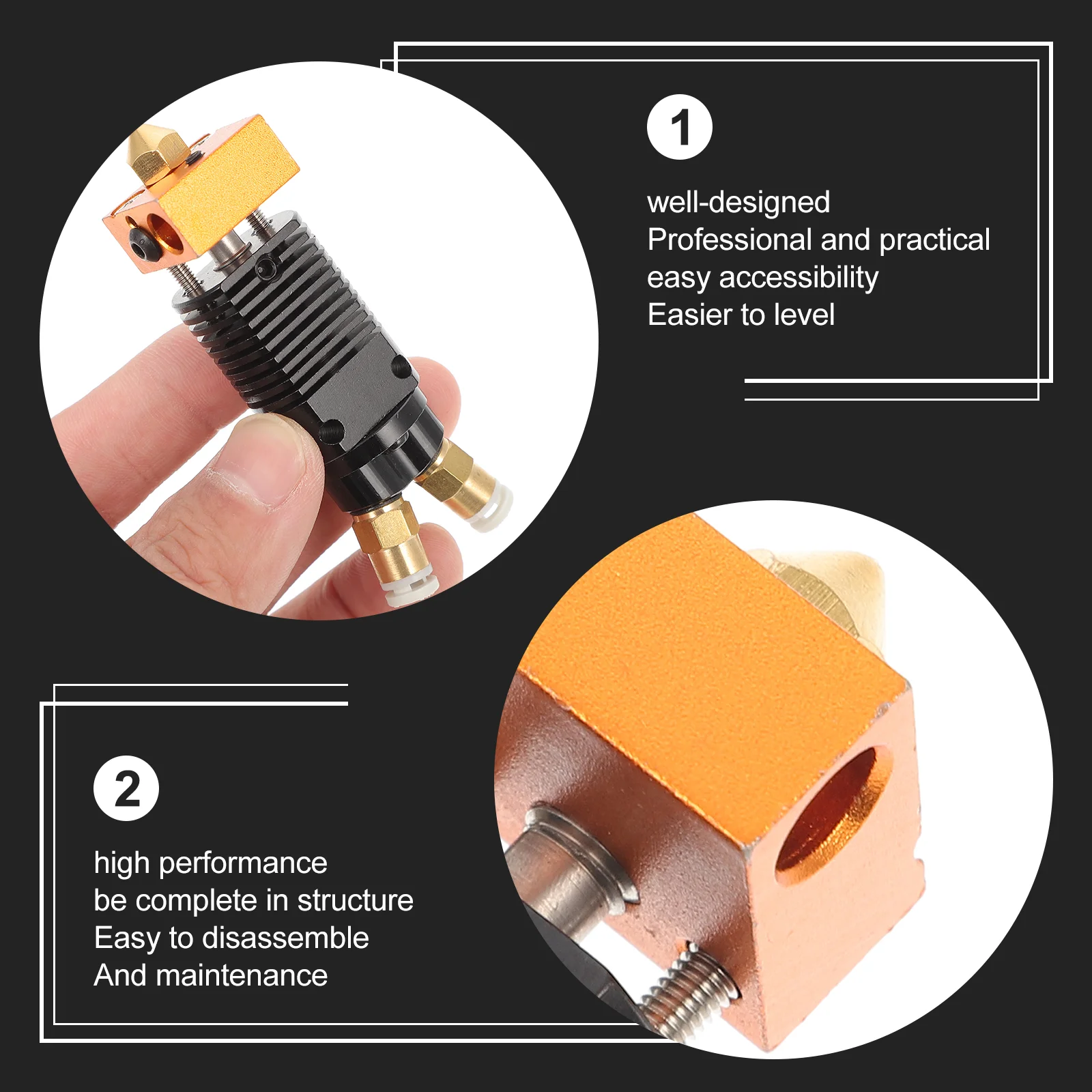 1

well-designed
Professional and practical
easy accessibility
Easier to level

2

high performance
be complete in structure
Easy to disassemble
And maintenance