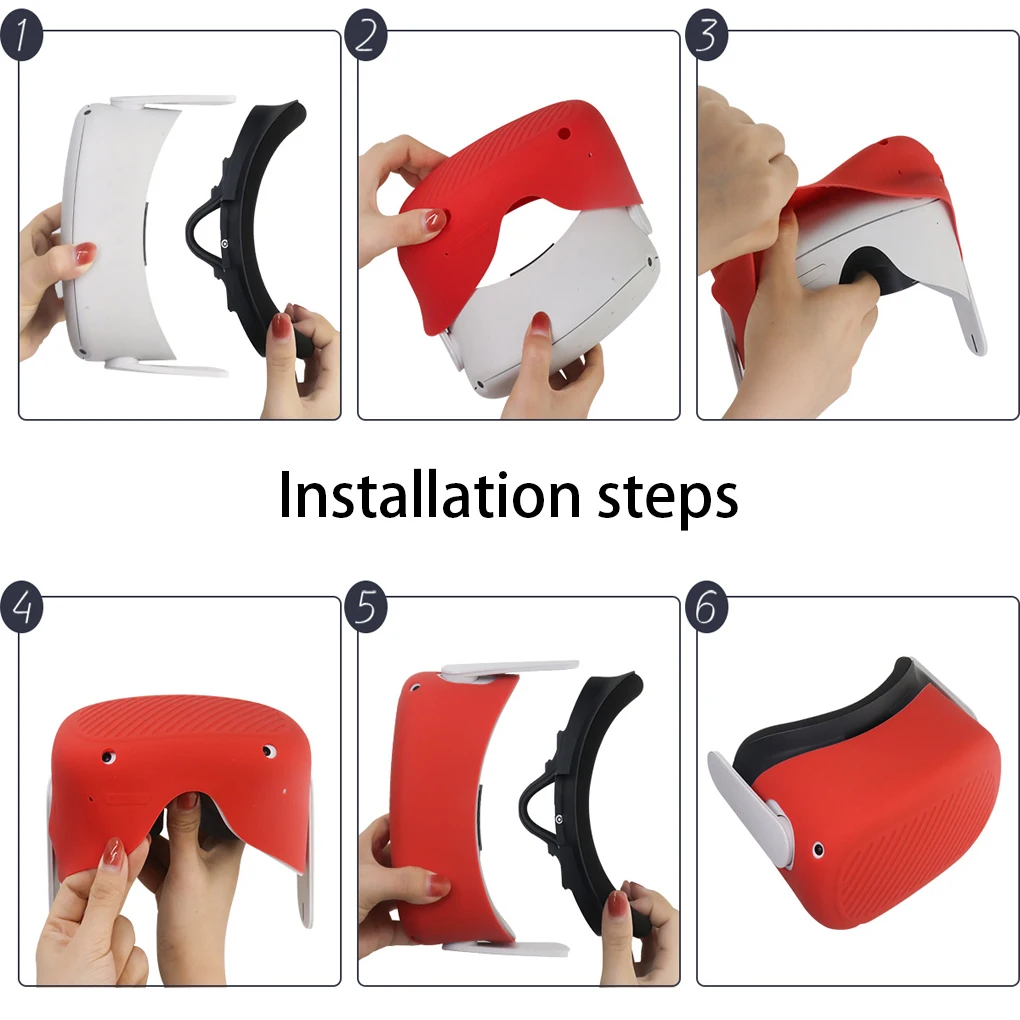 1

2

3

Installation steps

4

5

6