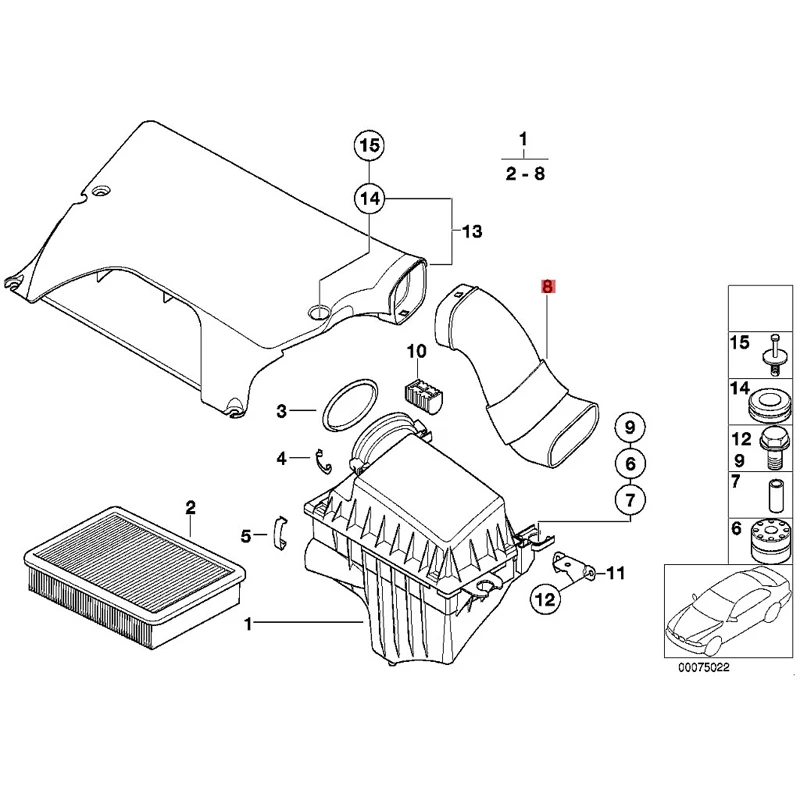 15
14
13
1
2 - 8
8
10
3
4
9
6
7
2
5
11
12
1
15
14
12
9
7
6
00075022