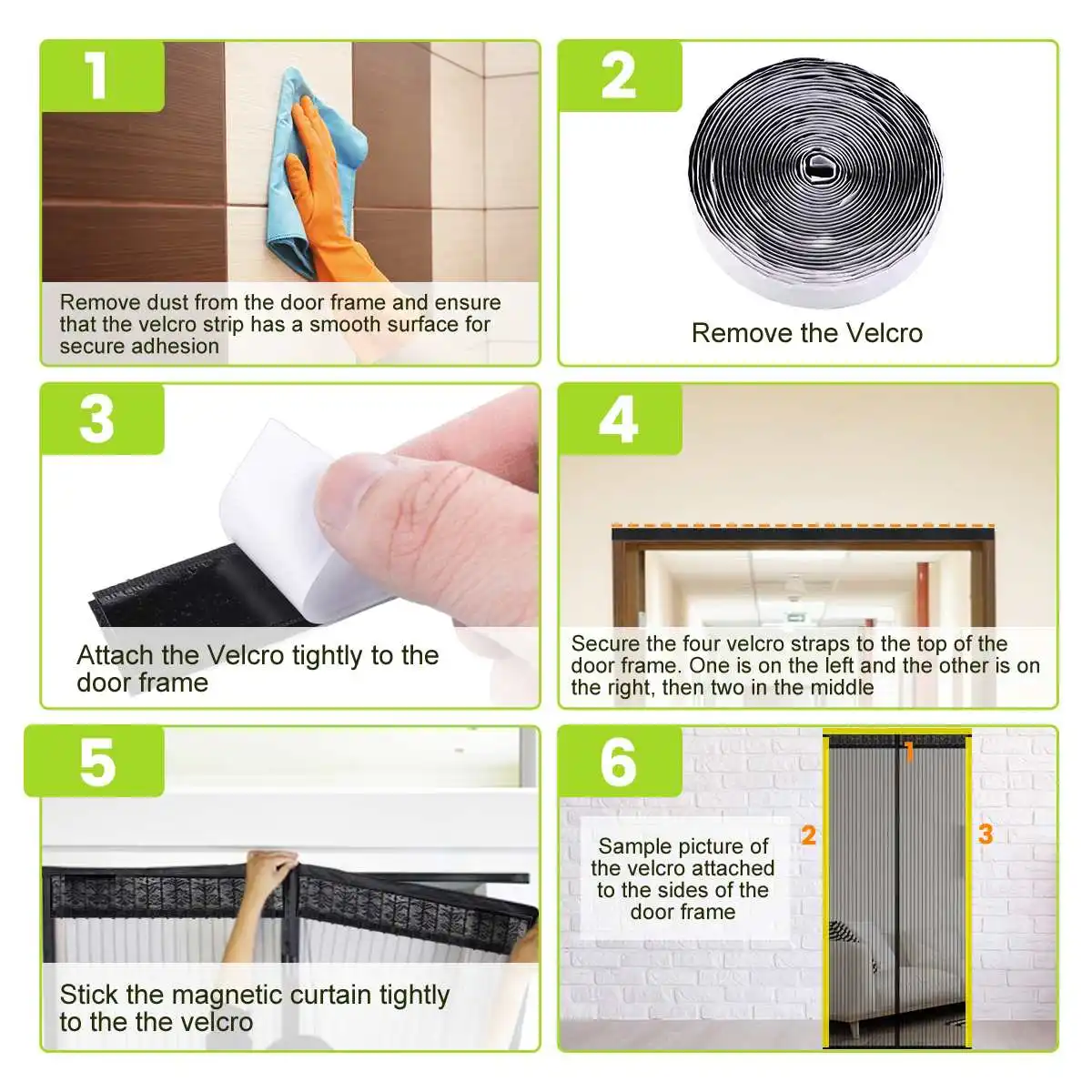 1

Remove dust from the door frame and ensure that the velcro strip has a smooth surface for secure adhesion

2

Remove the Velcro

3

Attach the Velcro tightly to the door frame

4

Secure the four velcro straps to the top of the door frame. One is on the left and the other is on the right, then two in the middle

5

Stick the magnetic curtain tightly to the the velcro

6

Sample picture of the velcro attached to the sides of the door frame

1

2

3