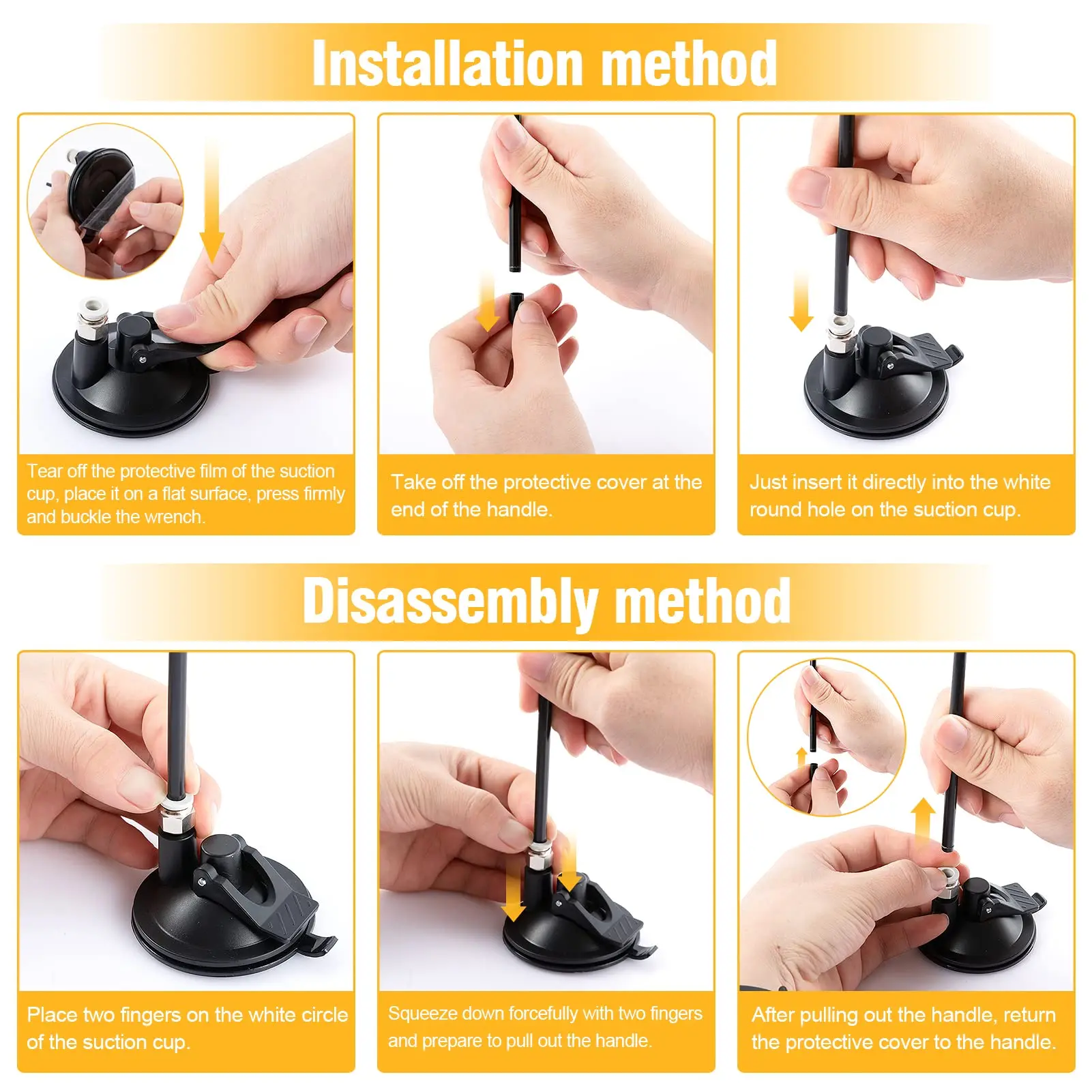 Installation method

Tear off the protective film of the suction cup, place it on a flat surface, press firmly and buckle the wrench.

Take off the protective cover at the end of the handle.

Just insert it directly into the white round hole on the suction cup.

Disassembly method

Place two fingers on the white circle of the suction cup.

Squeeze down forcefully with two fingers and prepare to pull out the handle.

After pulling out the handle, return the protective cover to the handle.