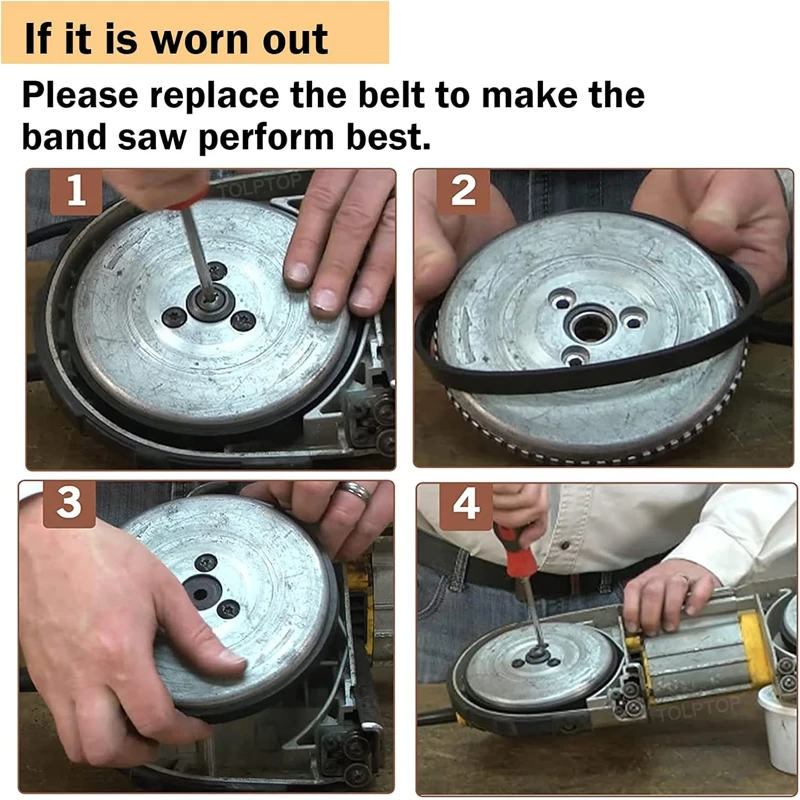 If it is worn out

Please replace the belt to make the band saw perform best.

1

TOLPTOP

2

3

4

TOLPTOP