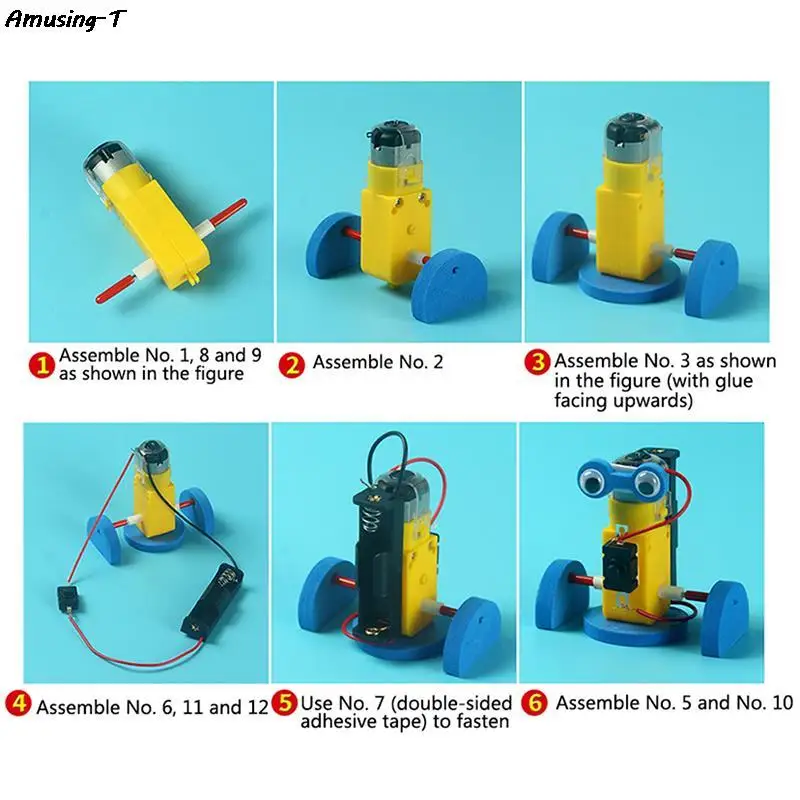 Amusing-T

1 Assemble No. 1, 8 and 9 as shown in the figure

2 Assemble No. 2

3 Assemble No. 3 as shown in the figure (with glue facing upwards)

4 Assemble No. 6, 11 and 12

5 Use No. 7 (double-sided adhesive tape) to fasten

6 Assemble No. 5 and No. 10