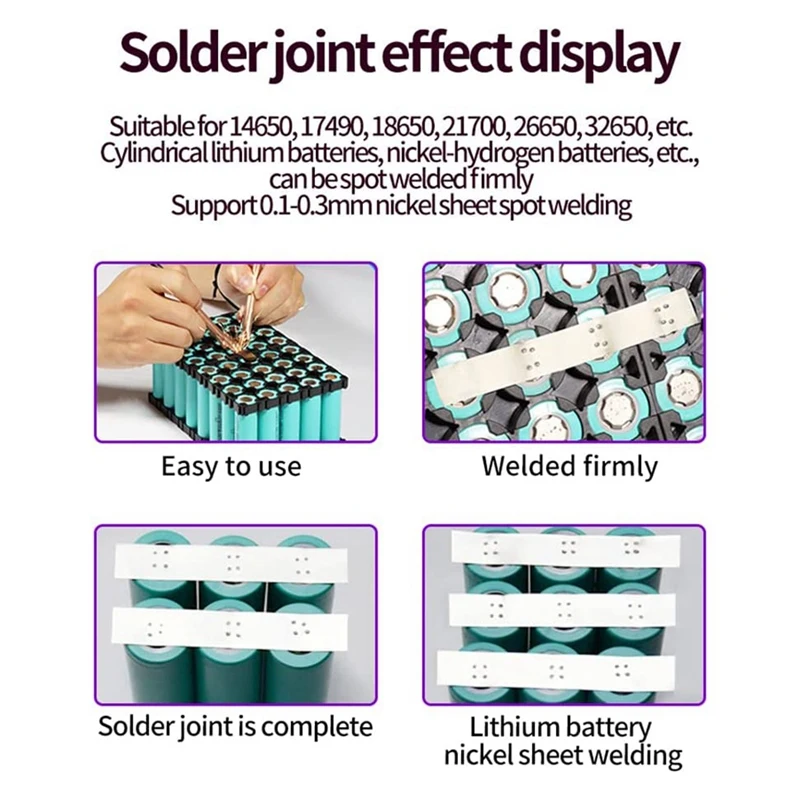 Solder joint effect display

Suitable for 14650, 17490, 18650, 21700, 26650, 32650, etc. Cylindrical lithium batteries, nickel-hydrogen batteries, etc., can be spot welded firmly
Support 0.1-0.3mm nickel sheet spot welding

Easy to use

Welded firmly

Solder joint is complete

Lithium battery nickel sheet welding