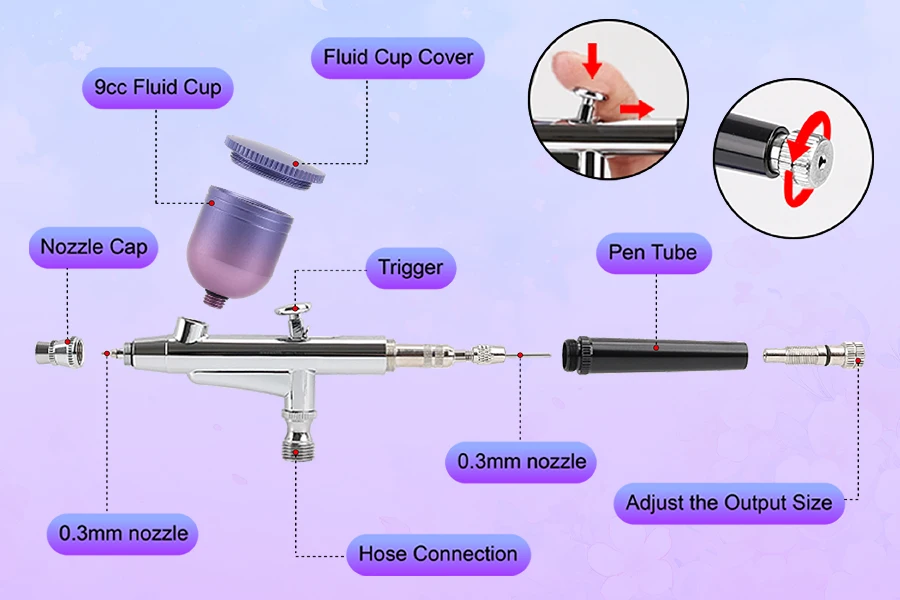 Fluid Cup Cover

9cc Fluid Cup

Nozzle Cap

Trigger

Pen Tube

0.3mm nozzle

Adjust the Output Size

0.3mm nozzle

Hose Connection