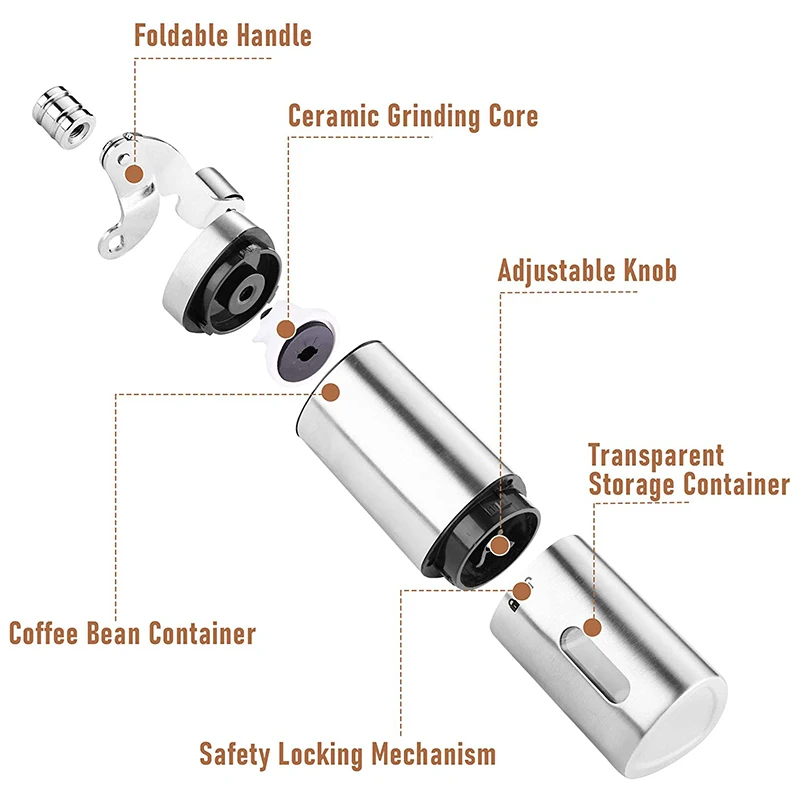 Foldable Handle

Ceramic Grinding Core

Adjustable Knob

Transparent Storage Container

Coffee Bean Container

Safety Locking Mechanism