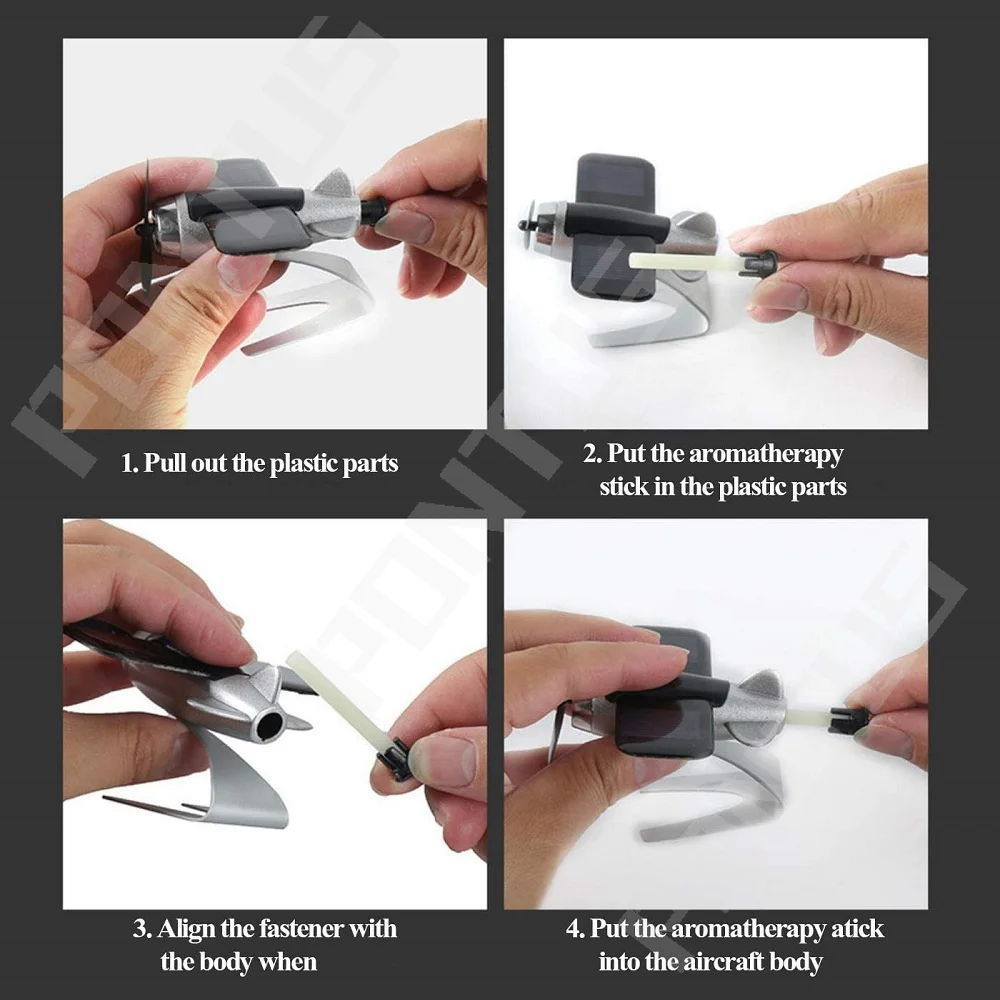 1. Pull out the plastic parts

2. Put the aromatherapy stick in the plastic parts

3. Align the fastener with the body when

4. Put the aromatherapy atick into the aircraft body