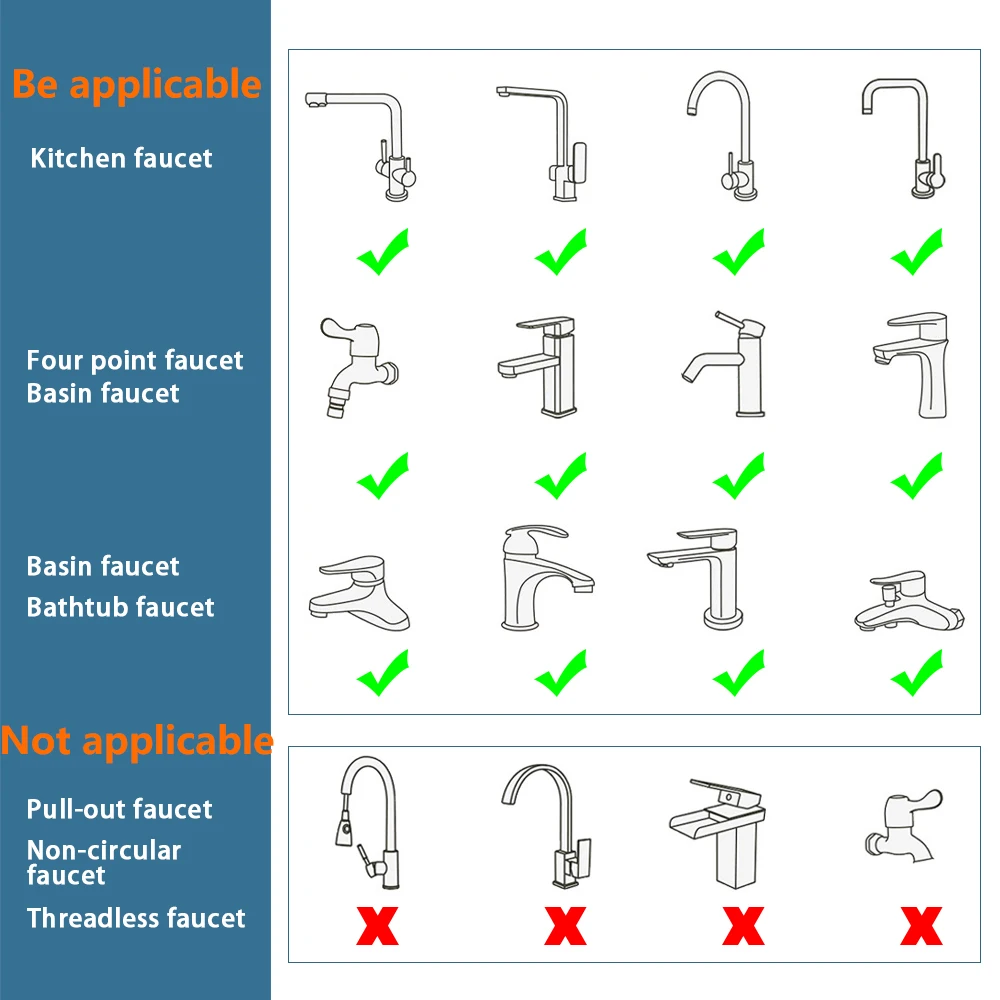 Be applicable

Kitchen faucet

Four point faucet
Basin faucet

Basin faucet
Bathtub faucet

Not applicable

Pull-out faucet
Non-circular faucet
Threadless faucet