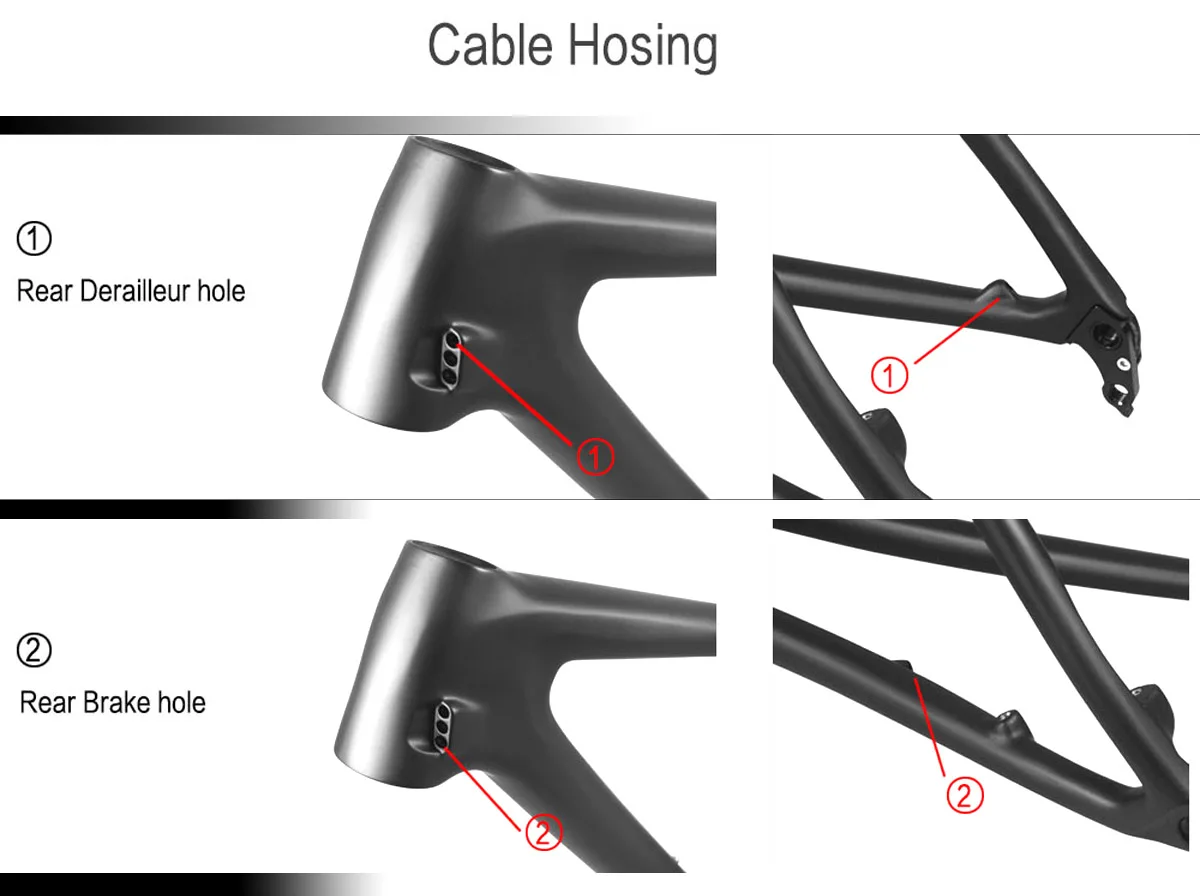 Cable Hosing

①
Rear Derailleur hole

①

①

②
Rear Brake hole

②

②