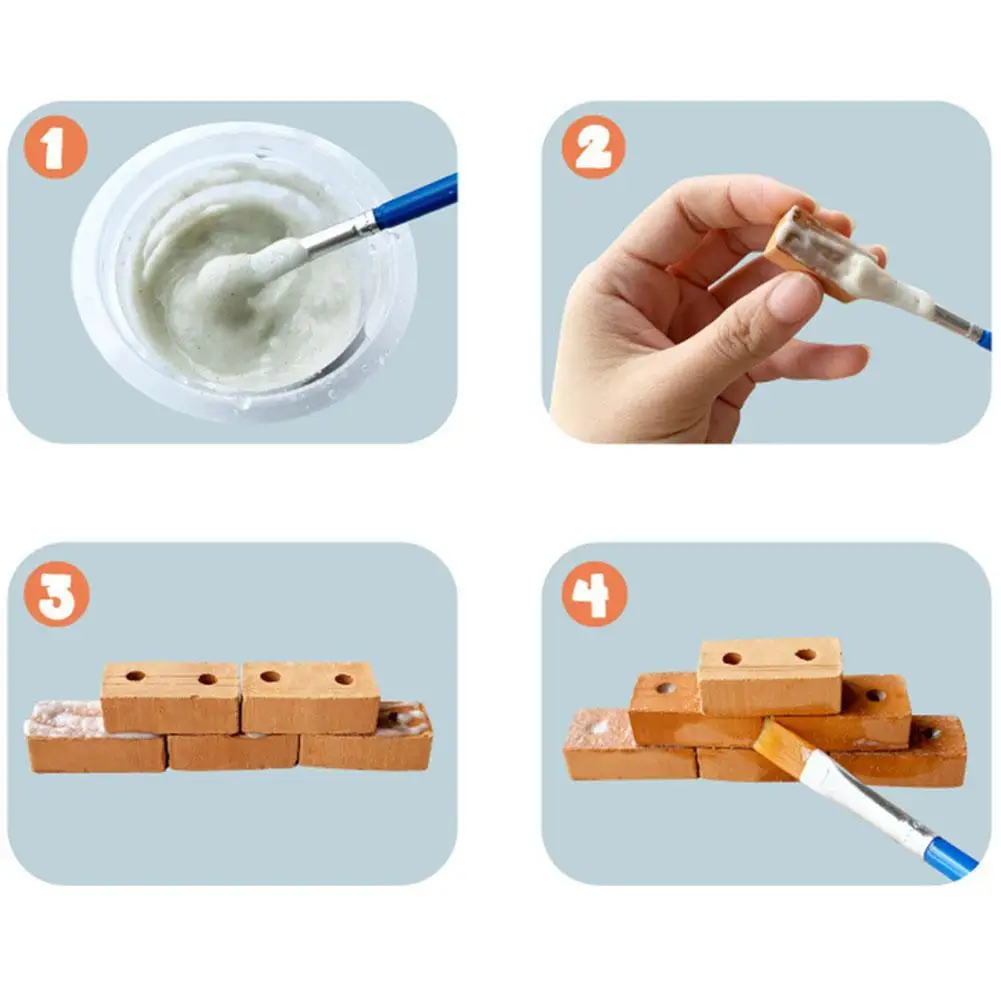 1

2

3

4