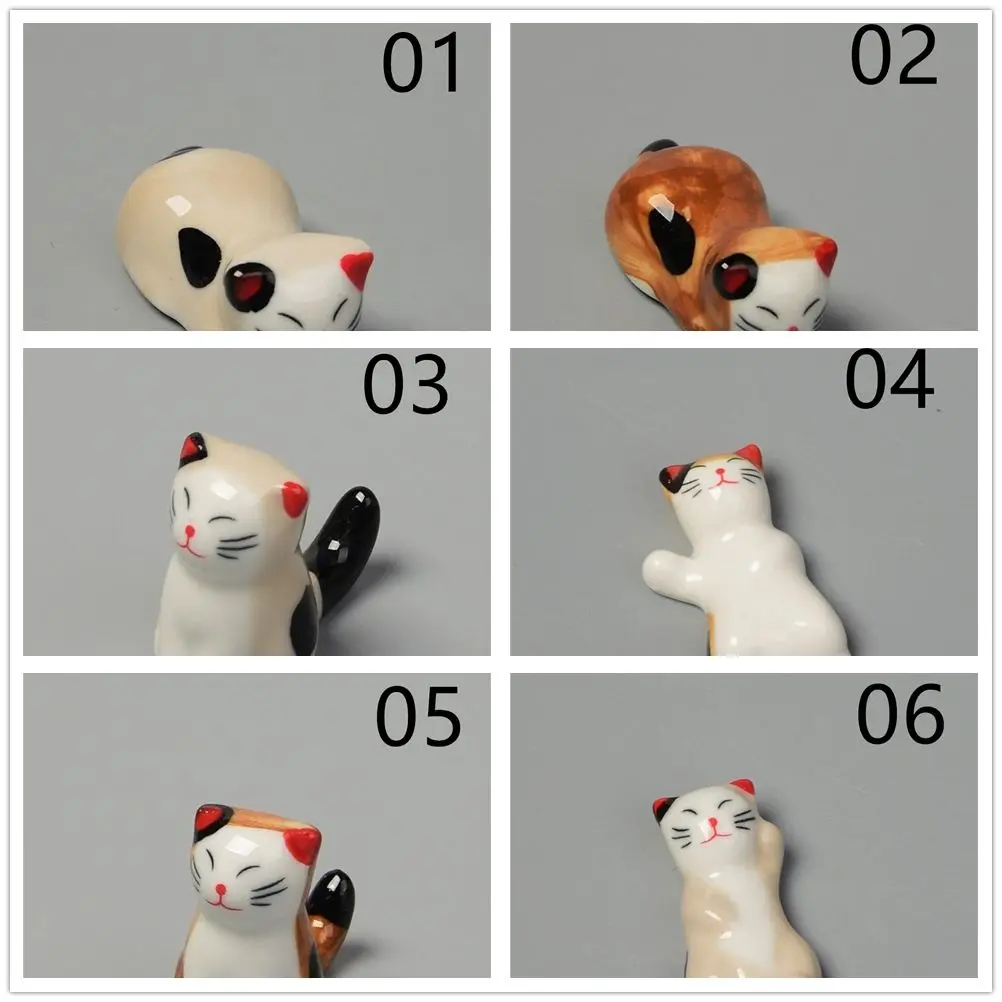 01

02

03

04

05

06