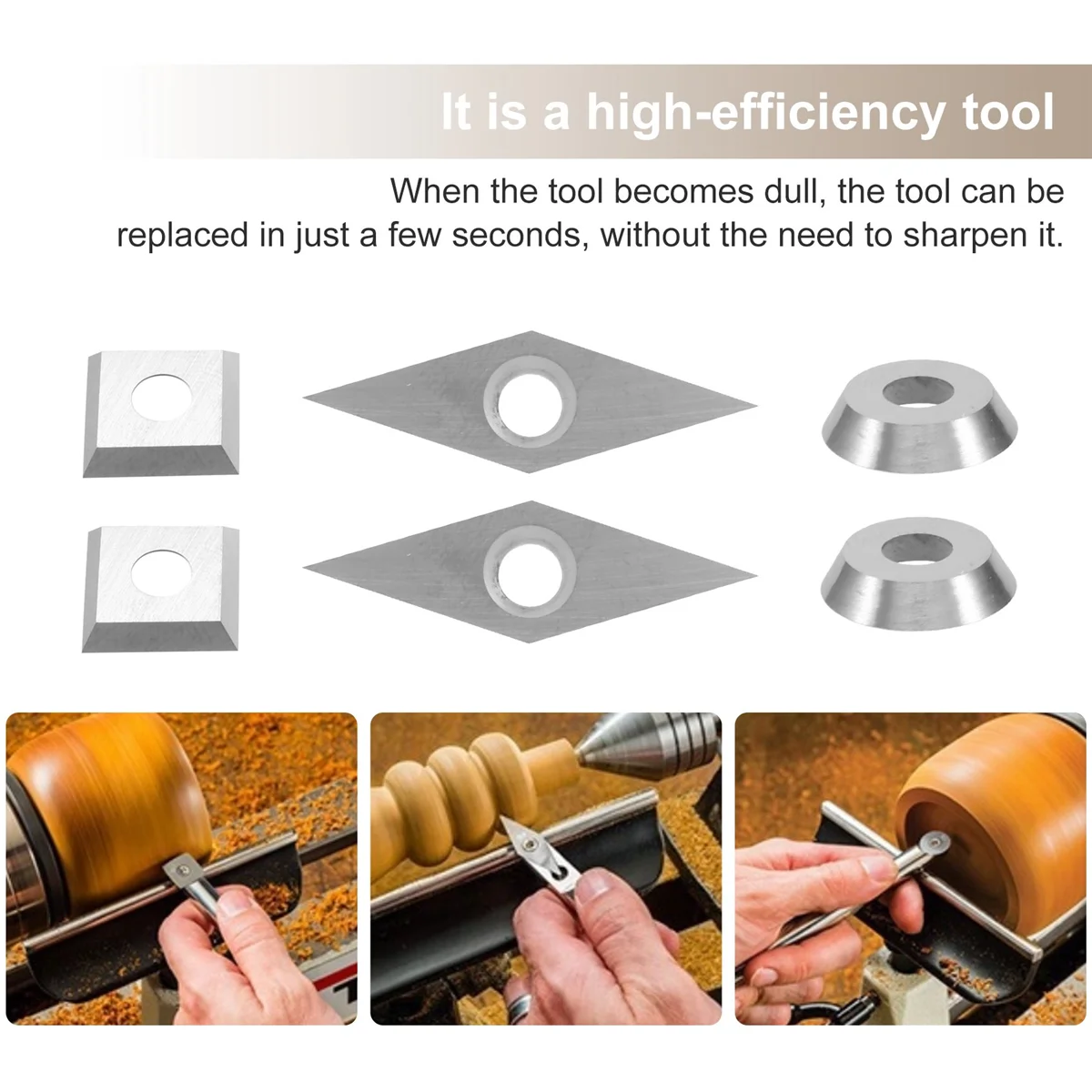 It is a high-efficiency tool

When the tool becomes dull, the tool can be replaced in just a few seconds, without the need to sharpen it.