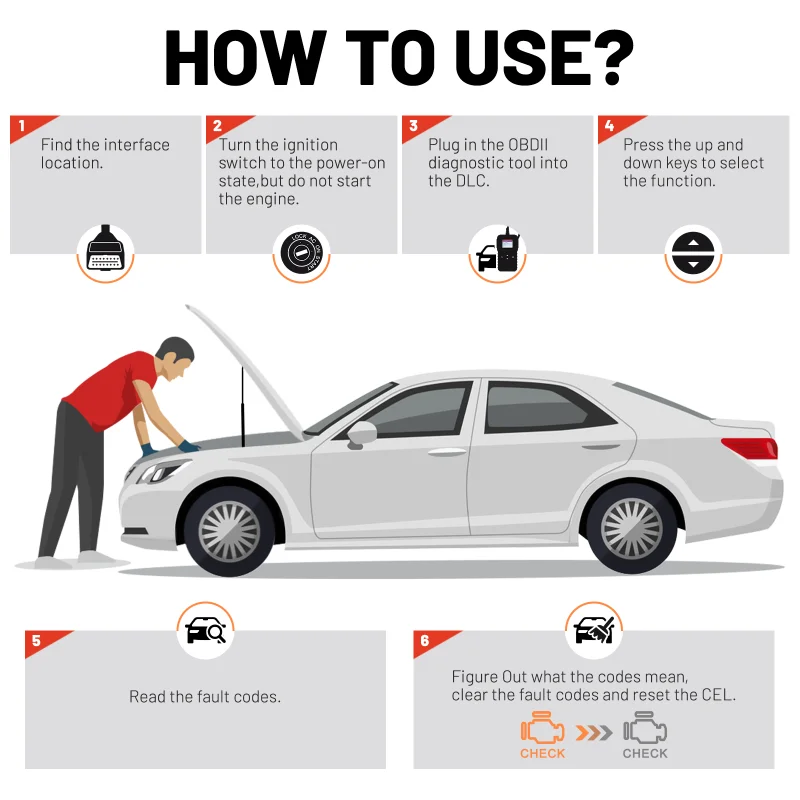 HOW TO USE?

1
Find the interface location.

2
Turn the ignition switch to the power-on state,but do not start the engine.

LOCK ACC ON START

3
Plug in the OBDII diagnostic tool into the DLC.

4
Press the up and down keys to select the function.

5
Read the fault codes.

6
Figure Out what the codes mean, clear the fault codes and reset the CEL.

CHECK
CHECK