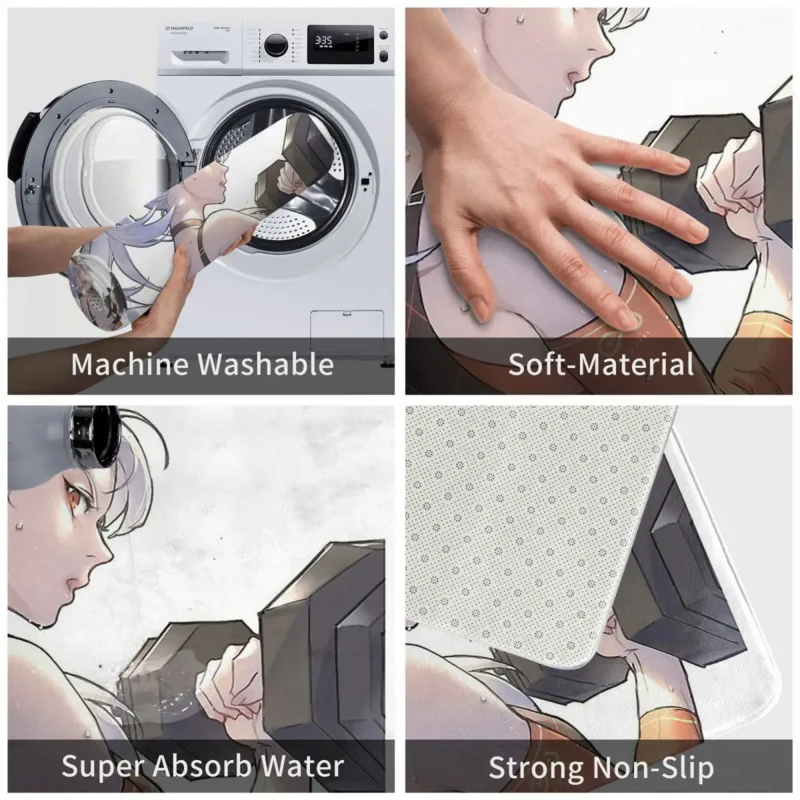 MAUNFELD

3:35

Machine Washable

Soft-Material

Super Absorb Water

Strong Non-Slip