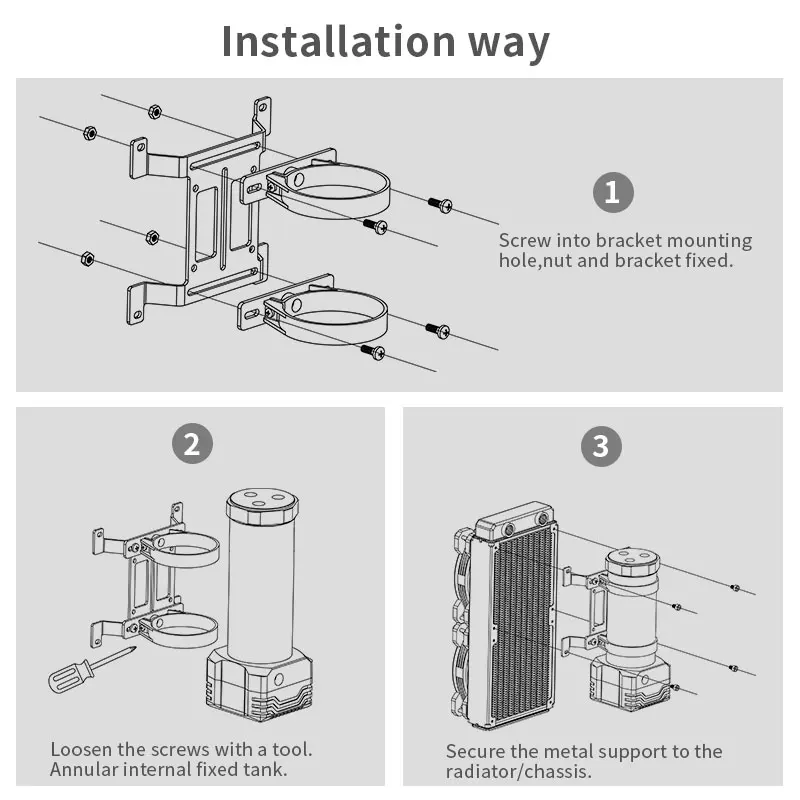 Installation way

1

Screw into bracket mounting hole,nut and bracket fixed.

2

Loosen the screws with a tool. Annular internal fixed tank.

3

Secure the metal support to the radiator/chassis.