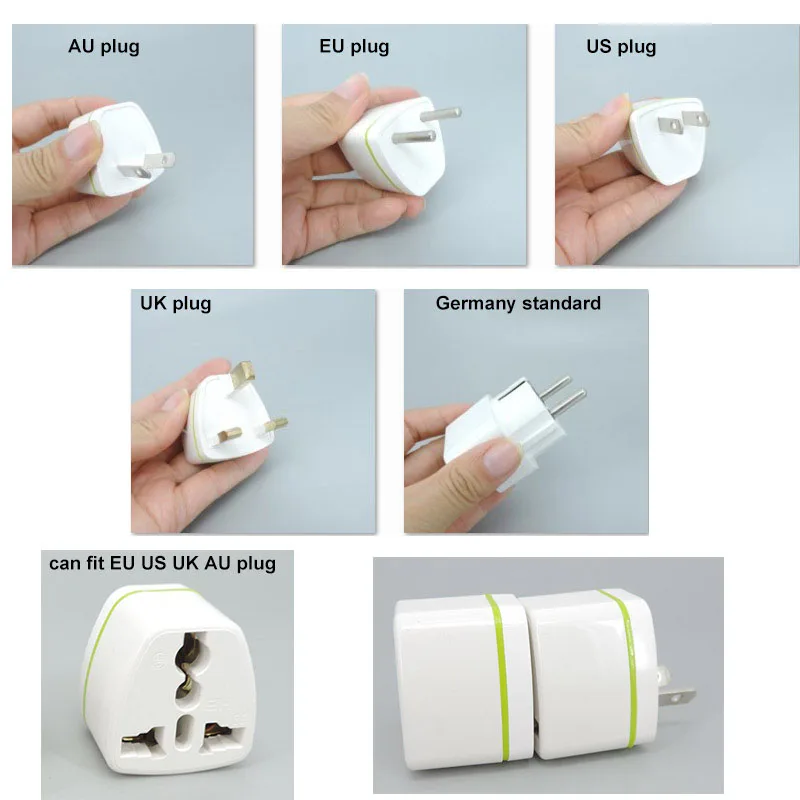 AU plug

EU plug

US plug

UK plug

Germany standard

can fit EU US UK AU plug