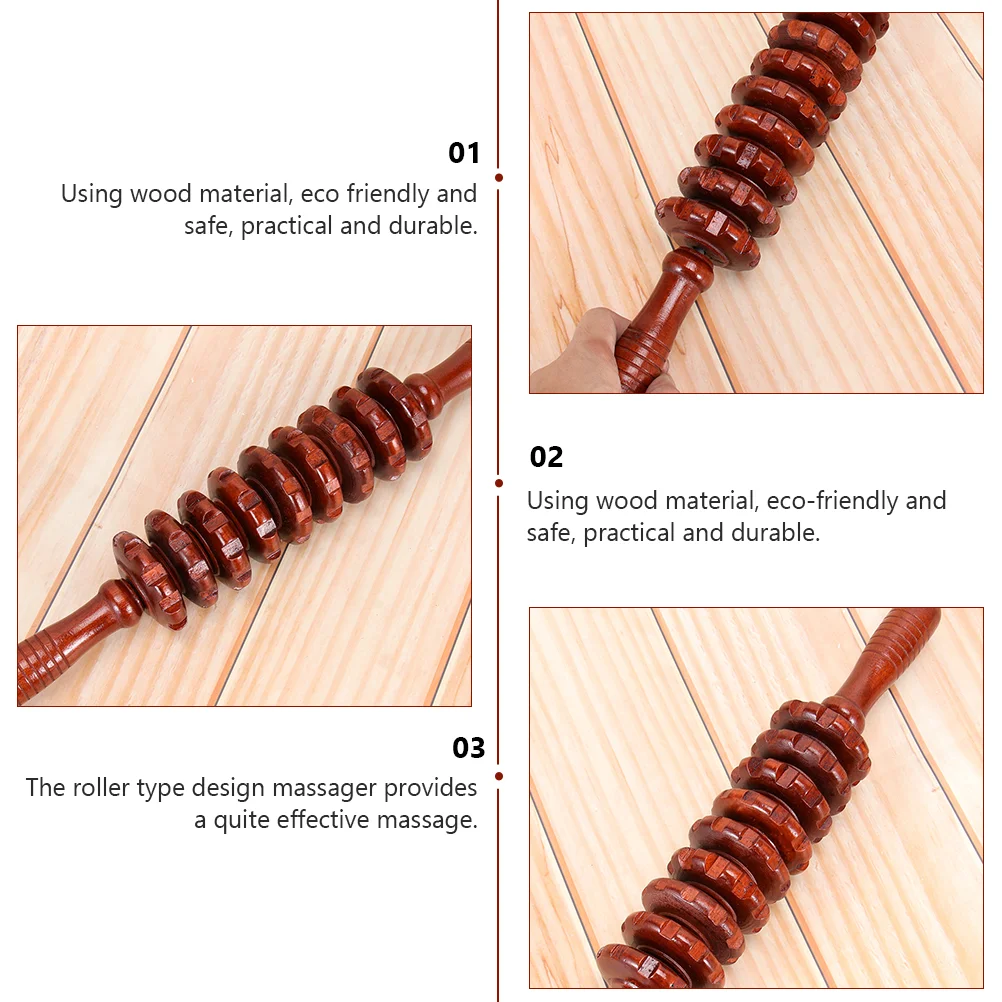 01
Using wood material, eco friendly and safe, practical and durable.

02
Using wood material, eco-friendly and safe, practical and durable.

03
The roller type design massager provides a quite effective massage.