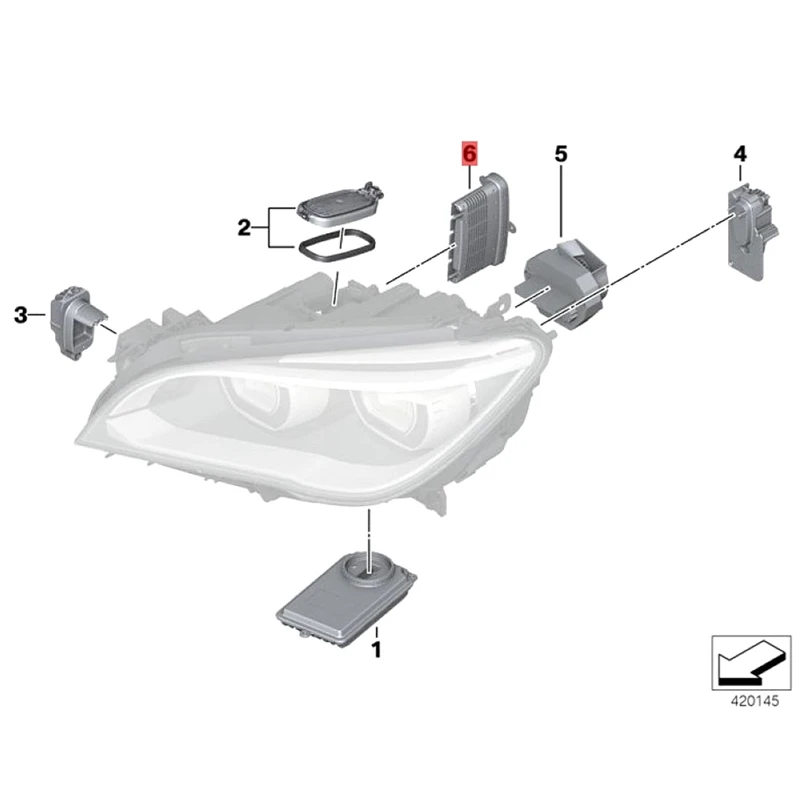 6
5
4
2
3
1
420145